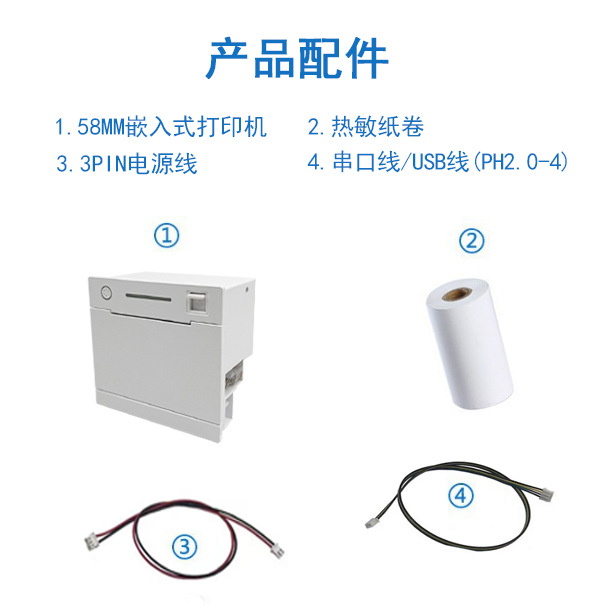 产品配件

1.58MM嵌入式打印机

2.热敏纸卷

3.3PIN电源线

4.串口线/USB线(PH2.0-4)

①

②

③

④