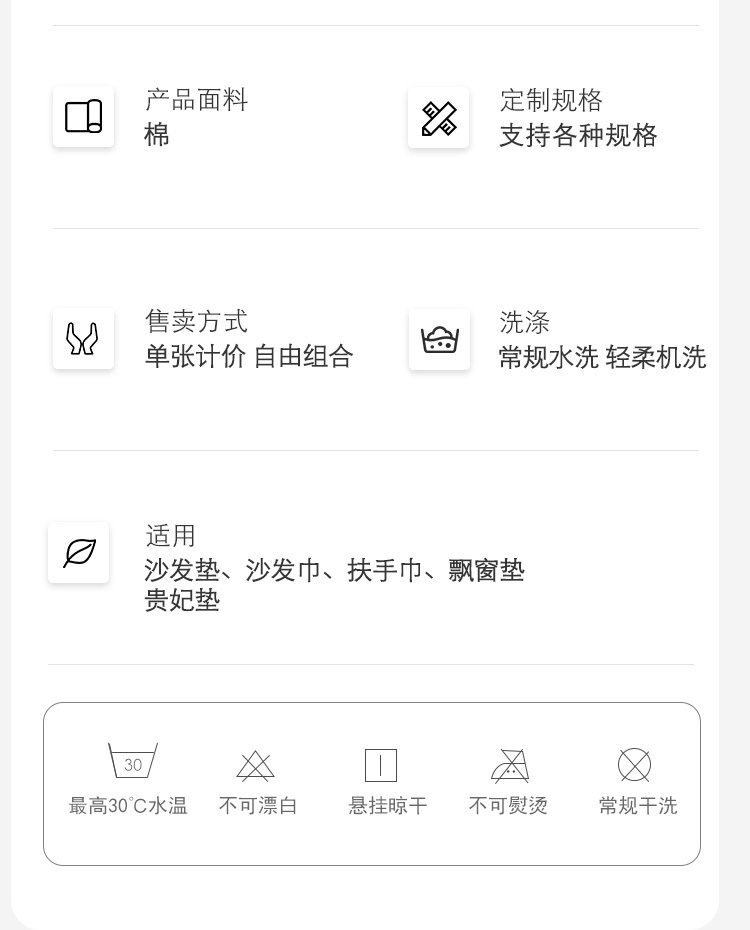 产品面料
棉

定制规格
支持各种规格

售卖方式
单张计价 自由组合

洗涤
常规水洗 轻柔机洗

适用
沙发垫、沙发巾、扶手巾、飘窗垫
贵妃垫

30
最高30°C水温

不可漂白

悬挂晾干

不可熨烫

常规干洗