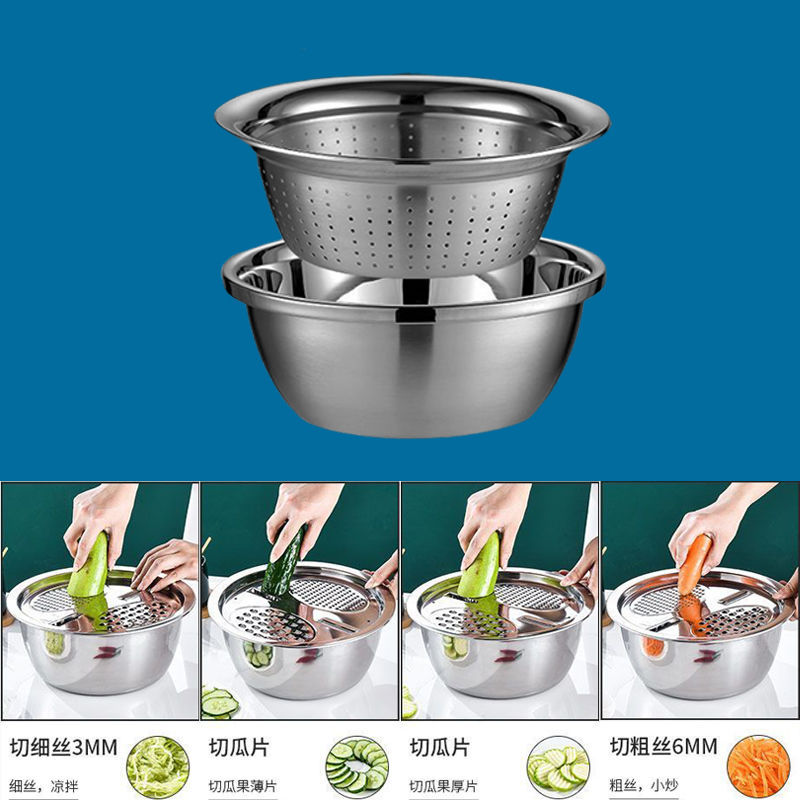 切细丝3MM
细丝，凉拌

切瓜片
切瓜果薄片

切瓜片
切瓜果厚片

切粗丝6MM
粗丝，小炒