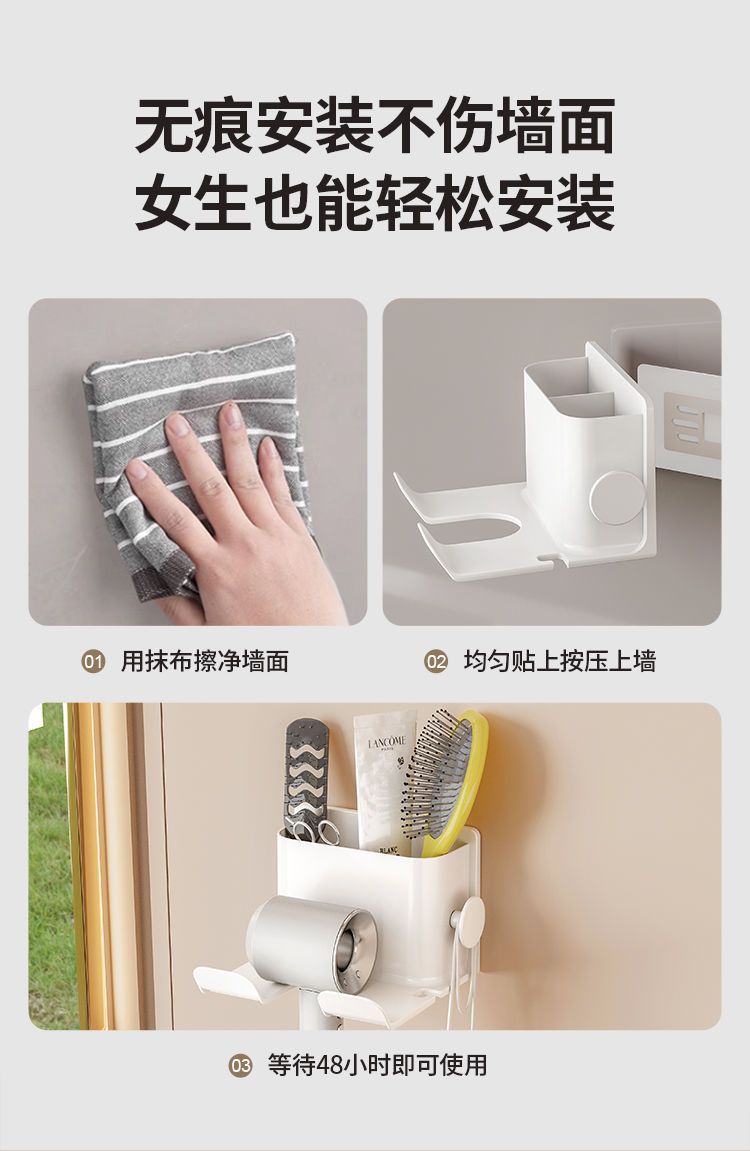 无痕安装不伤墙面
女生也能轻松安装

01 用抹布擦净墙面

02 均匀贴上按压上墙

LANCÔME
BLANC

03 等待48小时即可使用