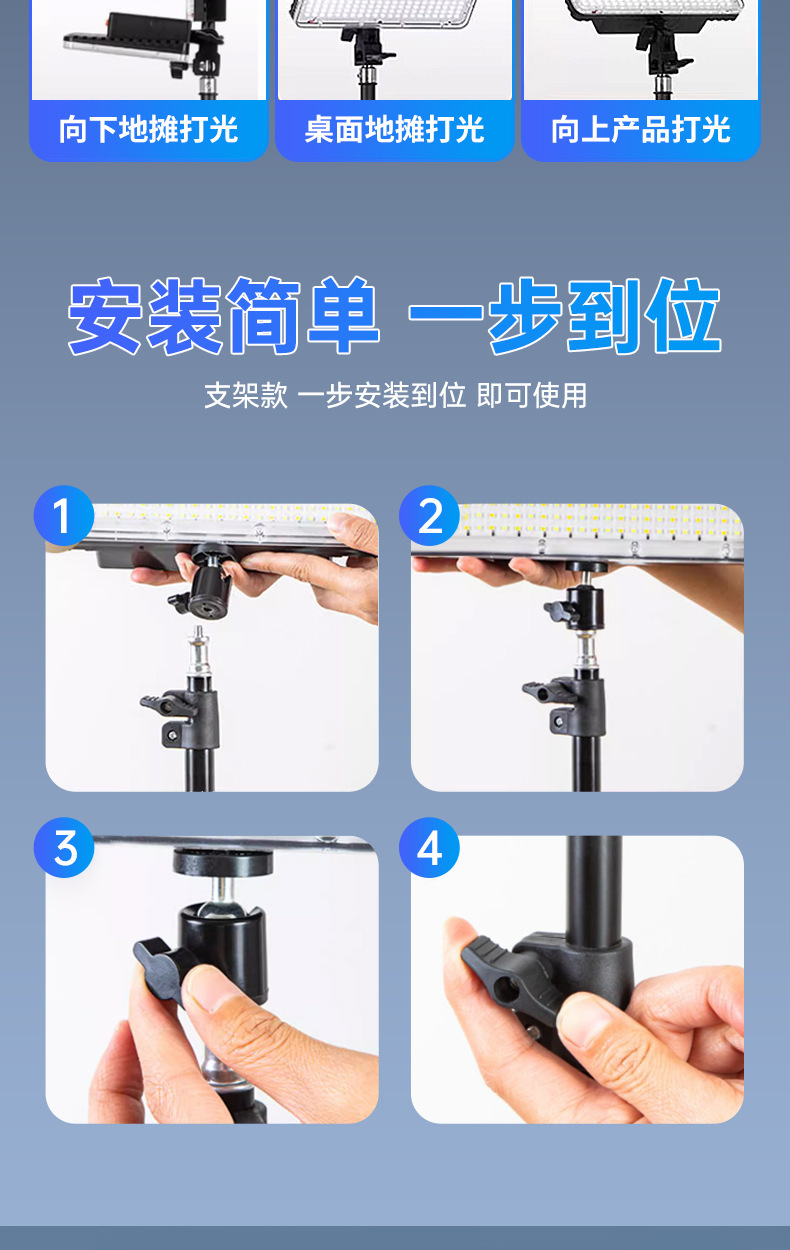 向下地摊打光
桌面地摊打光
向上产品打光

安装简单 一步到位

支架款 一步安装到位 即可使用

1

2

3

4