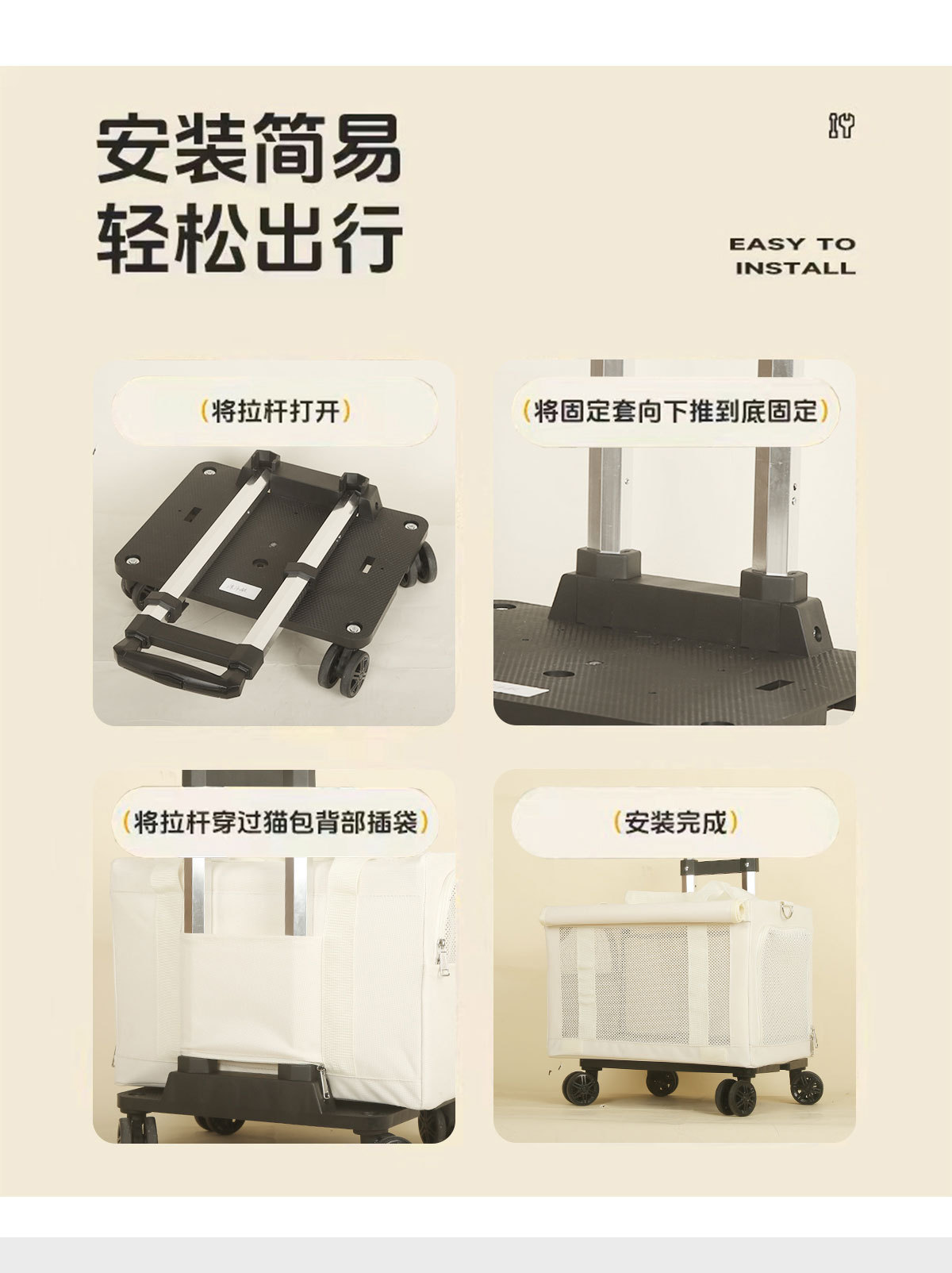 安装简易
轻松出行

EASY TO INSTALL

(将拉杆打开)

(将固定套向下推到底固定)

(将拉杆穿过猫包背部插袋)

(安装完成)