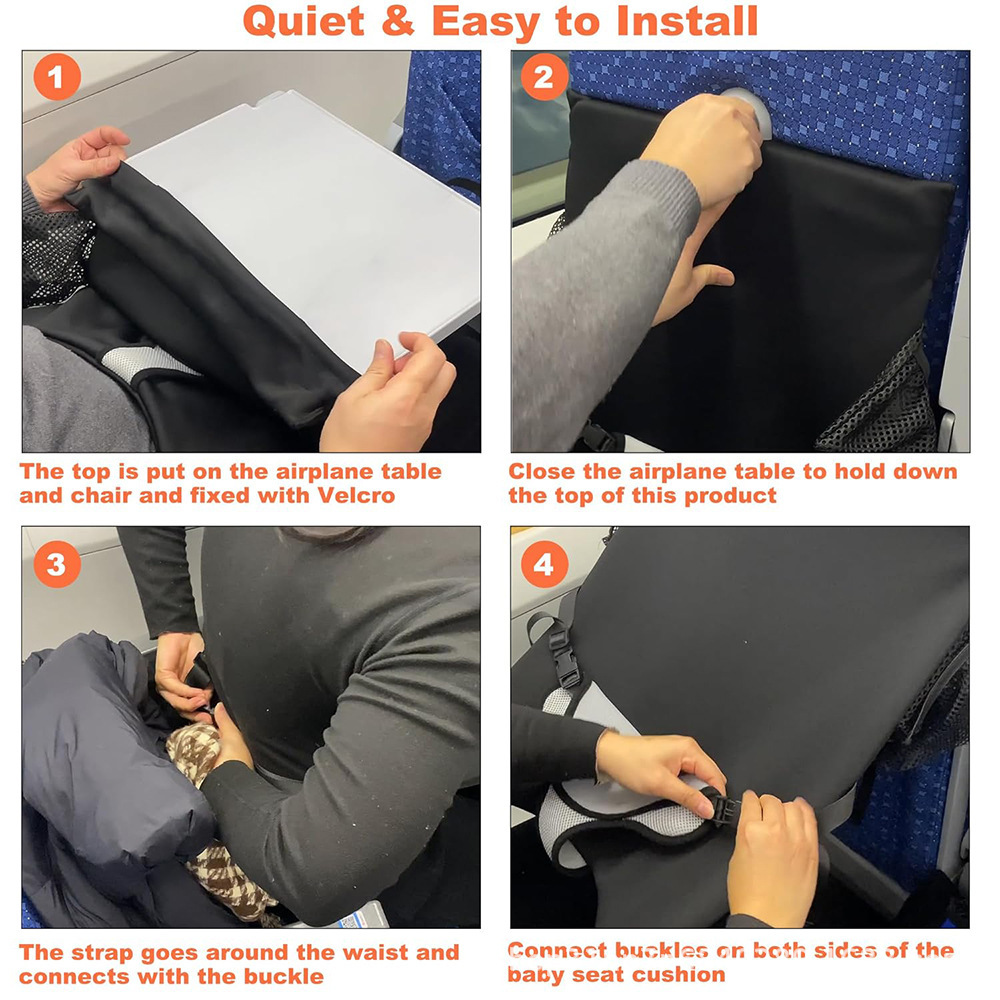 Quiet & Easy to Install

1

The top is put on the airplane table and chair and fixed with Velcro

2

Close the airplane table to hold down the top of this product

3

The strap goes around the waist and connects with the buckle

4

Connect buckles on both sides of the baby seat cushion