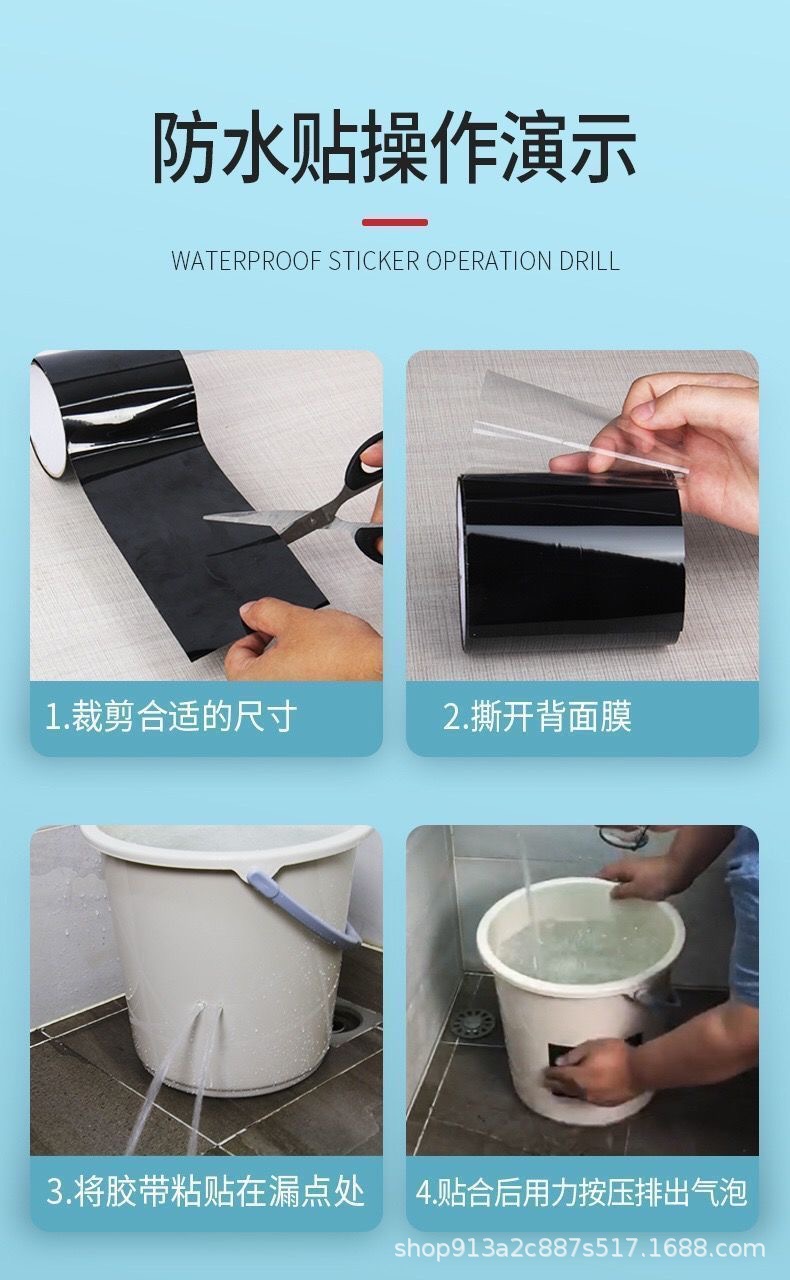 防水贴操作演示

WATERPROOF STICKER OPERATION DRILL

1.裁剪合适的尺寸

2.撕开背面膜

3.将胶带粘贴在漏点处

4.贴合后用力按压排出气泡

shop913a2c887s517.1688.com