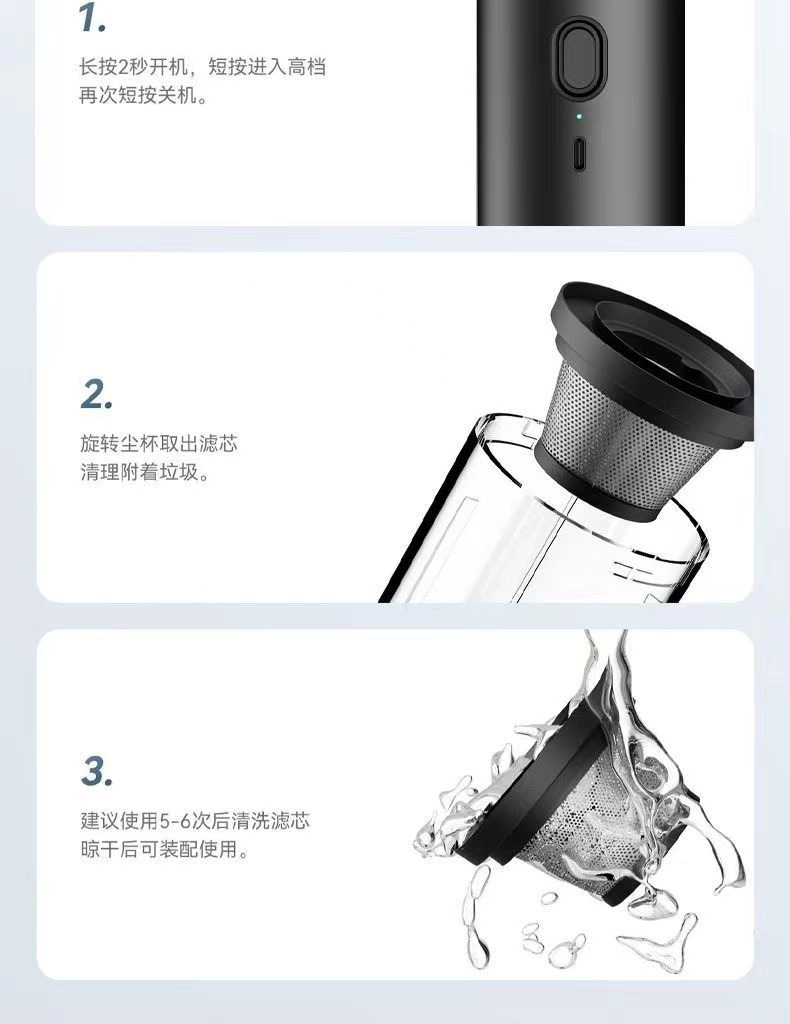 1.

长按2秒开机，短按进入高档
再次短按关机。

2.

旋转尘杯取出滤芯
清理附着垃圾。

3.

建议使用5-6次后清洗滤芯
晾干后可装配使用。