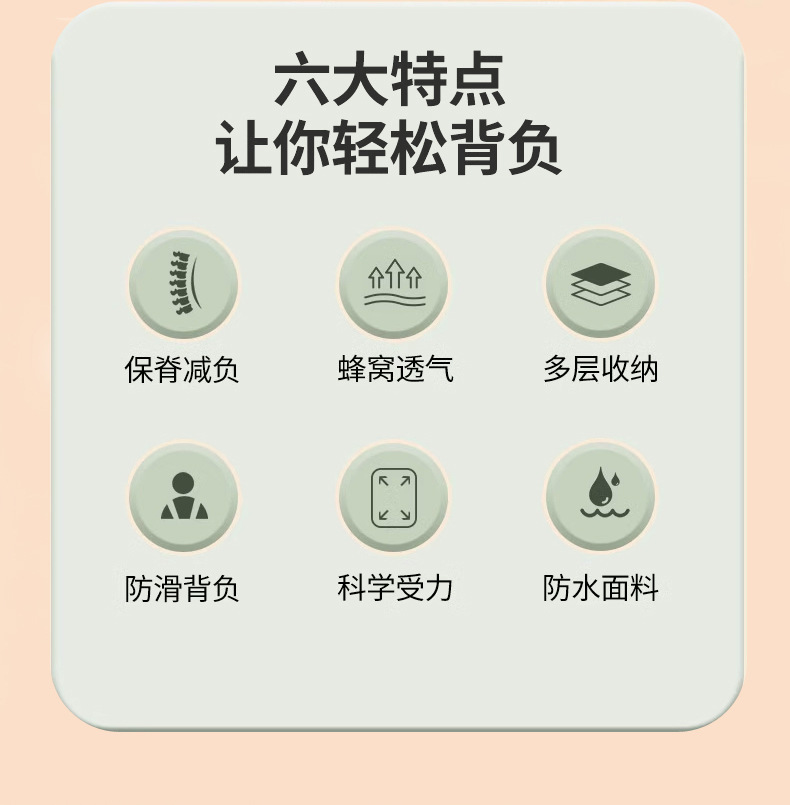 六大特点
让你轻松背负

保脊减负 蜂窝透气 多层收纳

防滑背负 科学受力 防水面料