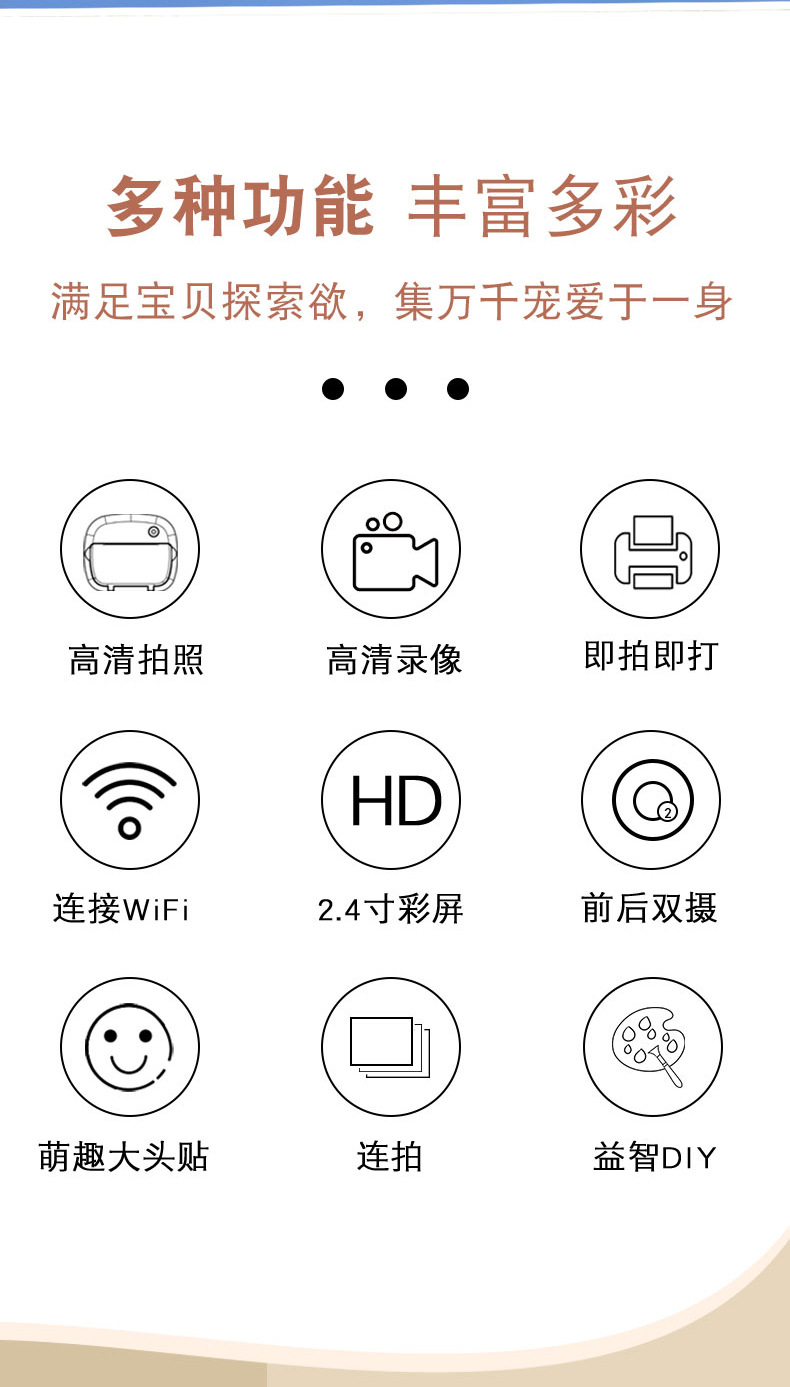 多种功能 丰富多彩

满足宝贝探索欲，集万千宠爱于一身

高清拍照

高清录像

即拍即打

连接WiFi

HD

2.4寸彩屏

前后双摄

萌趣大头贴

连拍

益智DIY