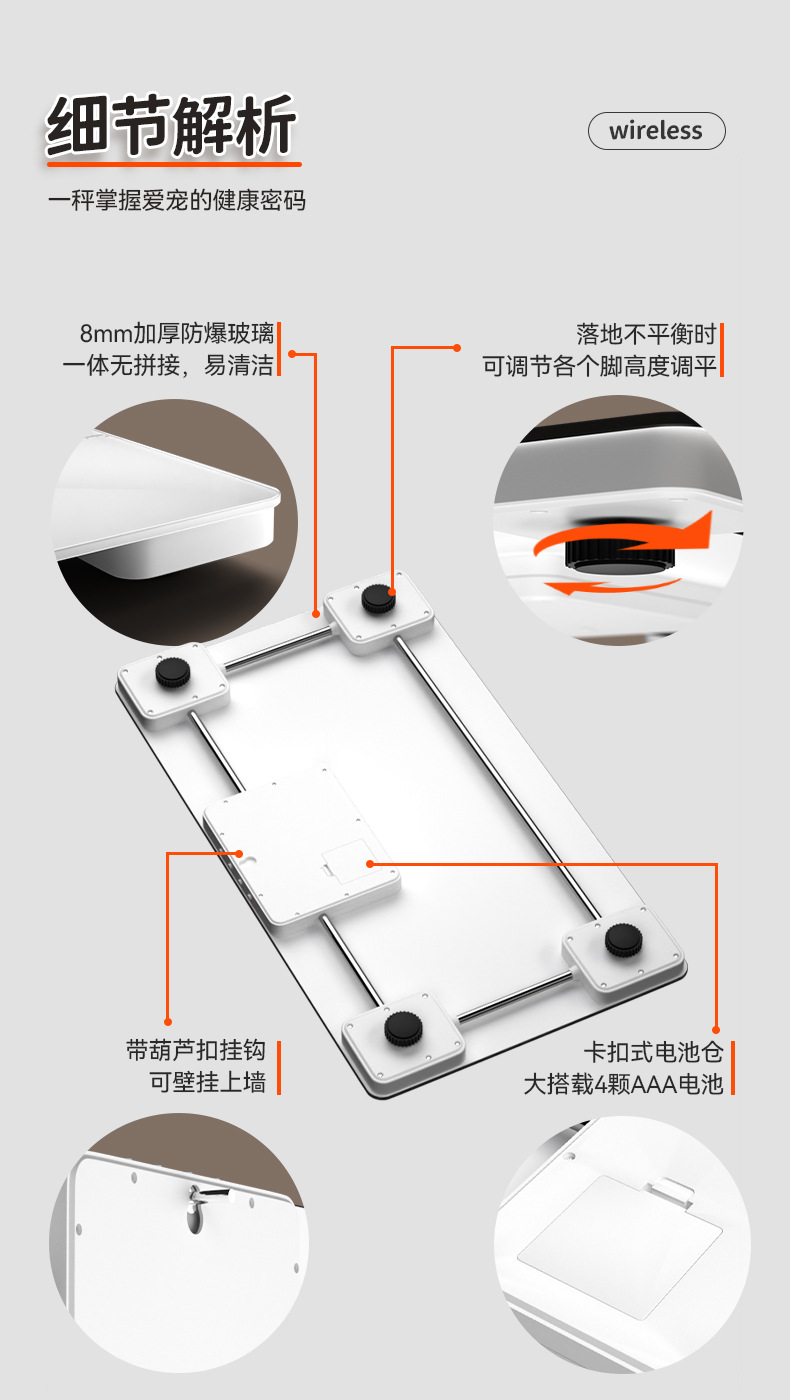 细节解析

wireless

一秤掌握爱宠的健康密码

8mm加厚防爆玻璃
一体无拼接，易清洁

落地不平衡时
可调节各个脚高度调平

带葫芦扣挂钩
可壁挂上墙

卡扣式电池仓
大搭载4颗AAA电池