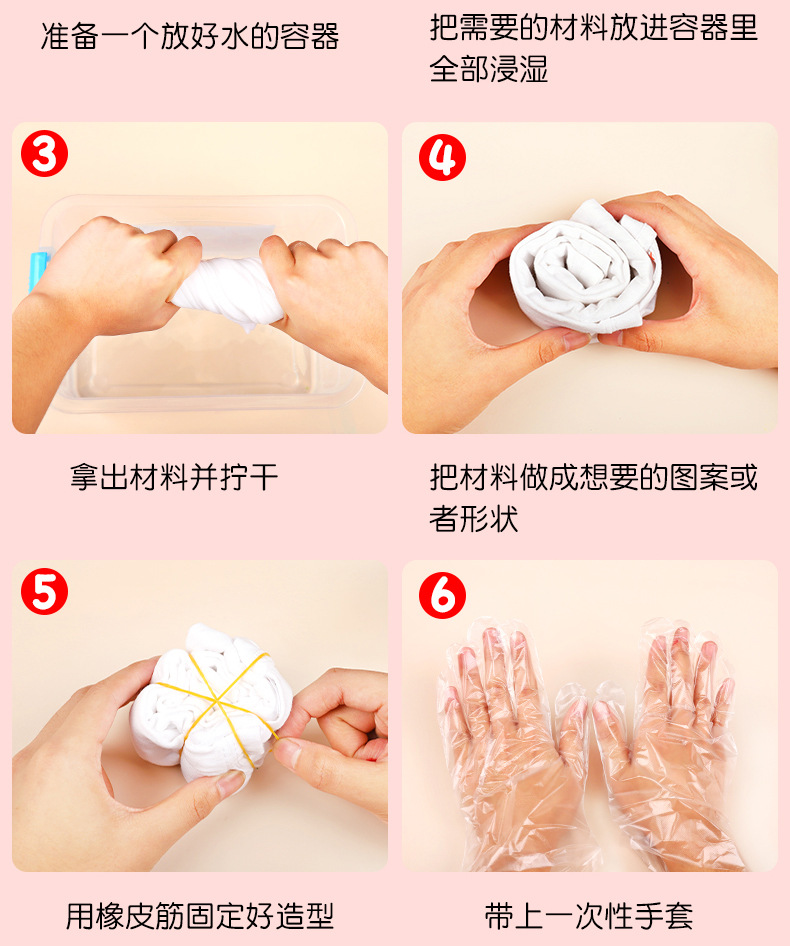 准备一个放好水的容器

把需要的材料放进容器里全部浸湿

3

4

拿出材料并拧干

把材料做成想要的图案或者形状

5

6

用橡皮筋固定好造型

带上一次性手套