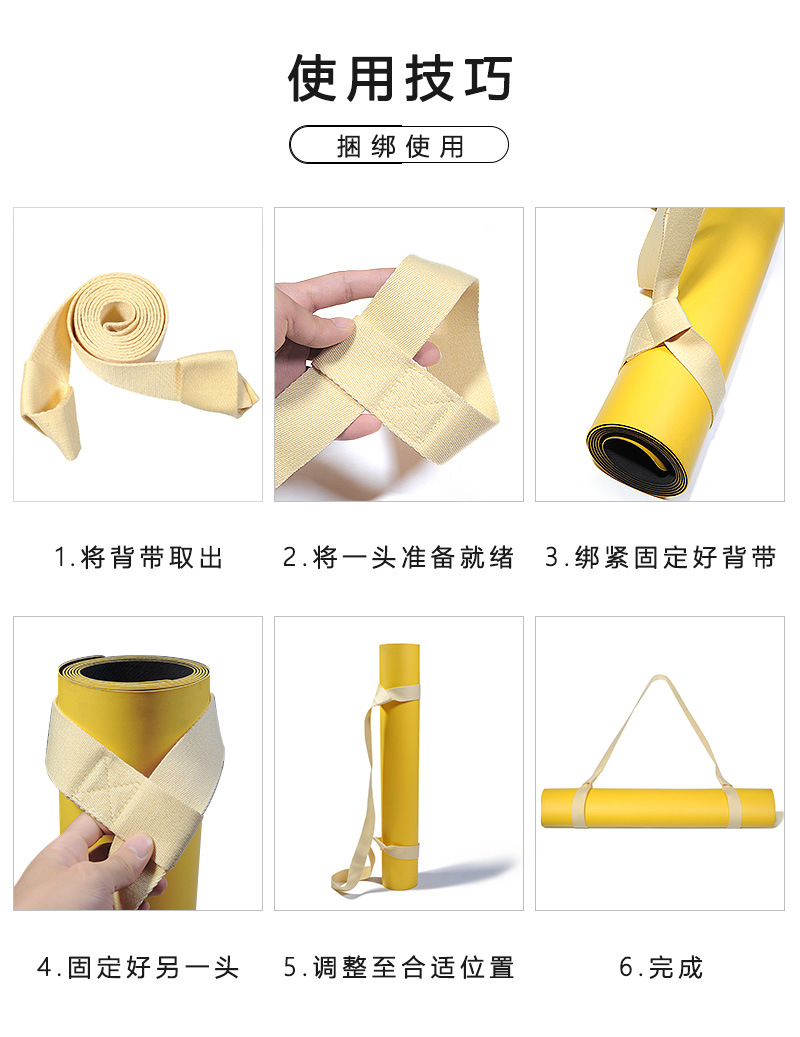 使用技巧

捆绑使用

1.将背带取出

2.将一头准备就绪

3.绑紧固定好背带

4.固定好另一头

5.调整至合适位置

6.完成