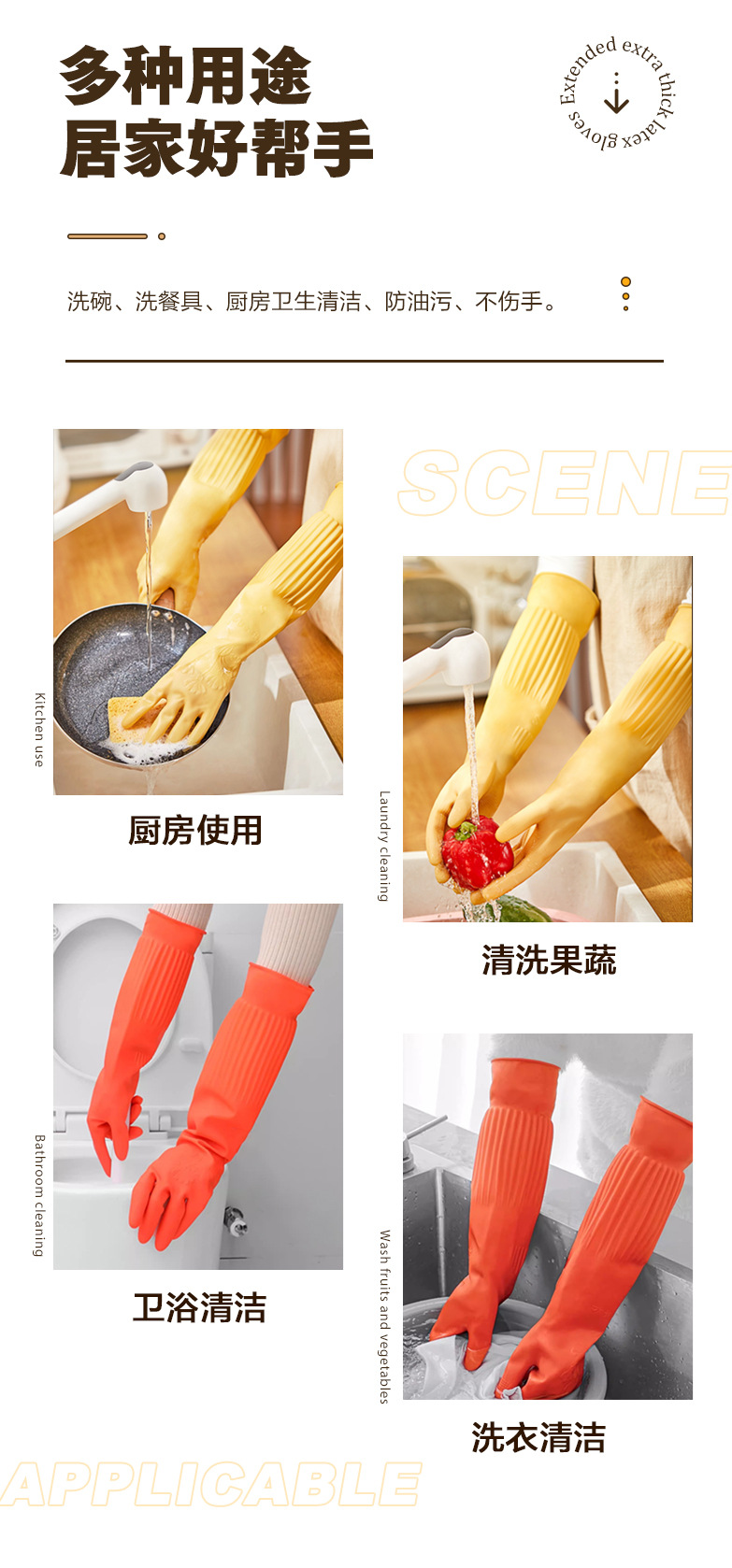 多种用途
居家好帮手

Extended extra thick latex gloves

洗碗、洗餐具、厨房卫生清洁、防油污、不伤手。

SCENE

Kitchen use

厨房使用

Laundry cleaning

清洗果蔬

Bathroom cleaning

卫浴清洁

Wash fruits and vegetables

洗衣清洁

APPLICABLE