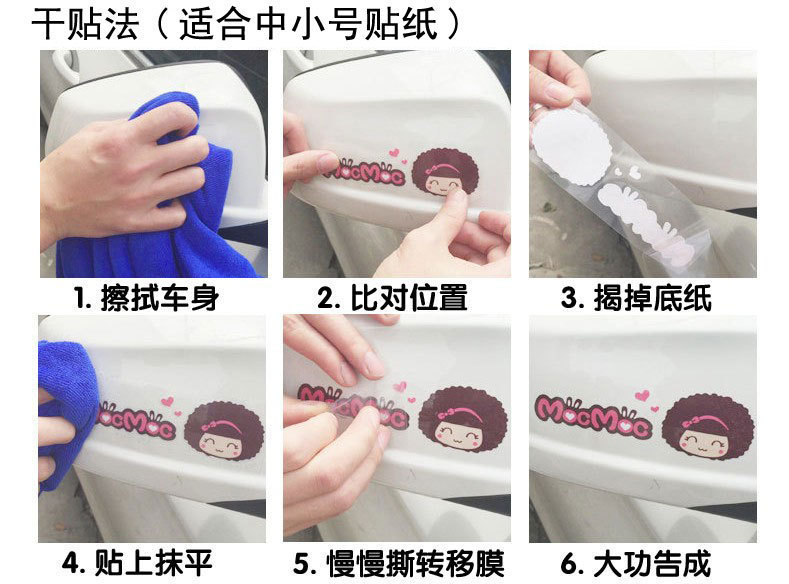 干贴法（适合中小号贴纸）

MocMoc

1. 擦拭车身

2. 比对位置

3. 揭掉底纸

MocMoc

MocMoc

MocMoc

4. 贴上抹平

5. 慢慢撕转移膜

6. 大功告成