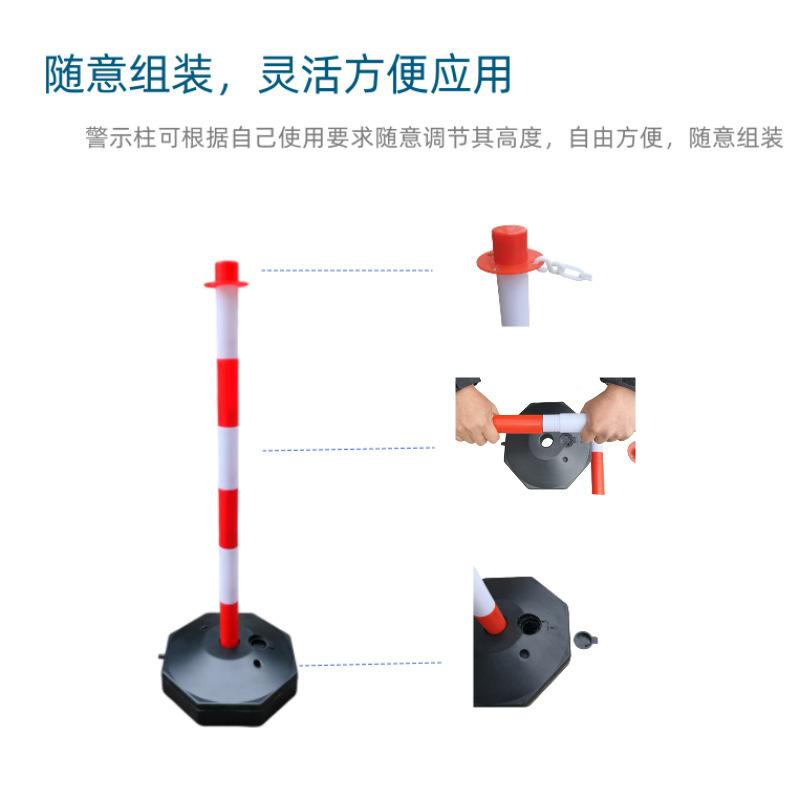 随意组装，灵活方便应用

警示柱可根据自己使用要求随意调节其高度，自由方便，随意组装