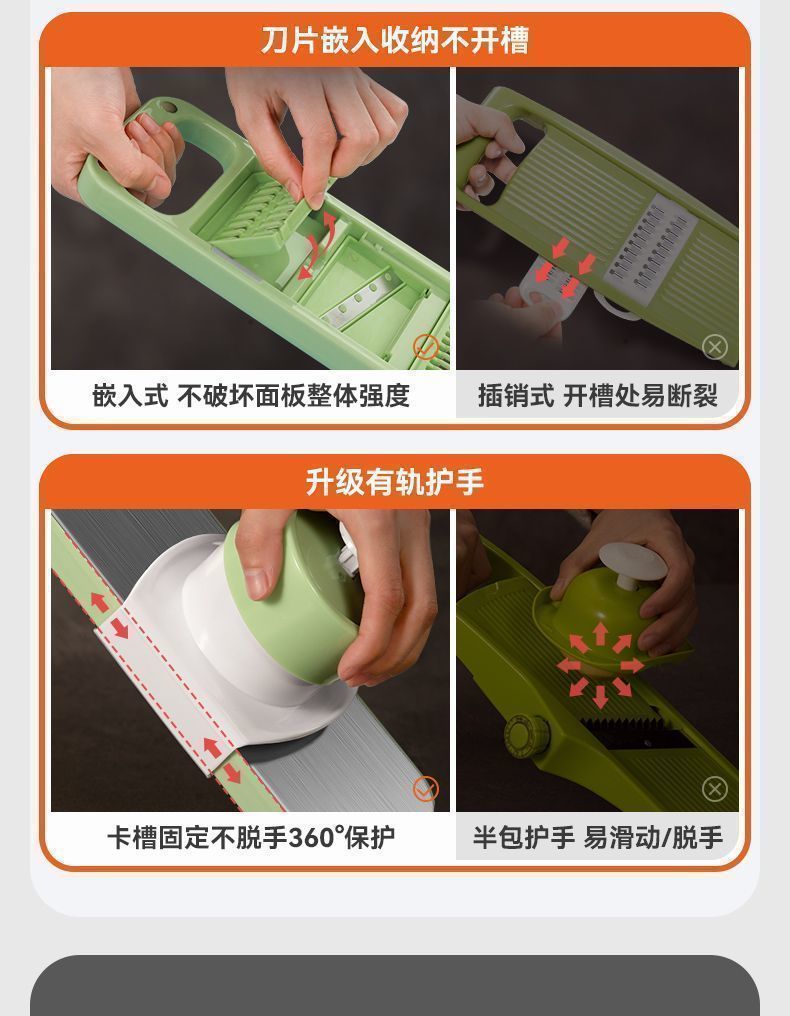 刀片嵌入收纳不开槽

嵌入式 不破坏面板整体强度

插销式 开槽处易断裂

升级有轨护手

卡槽固定不脱手360°保护

半包护手 易滑动/脱手