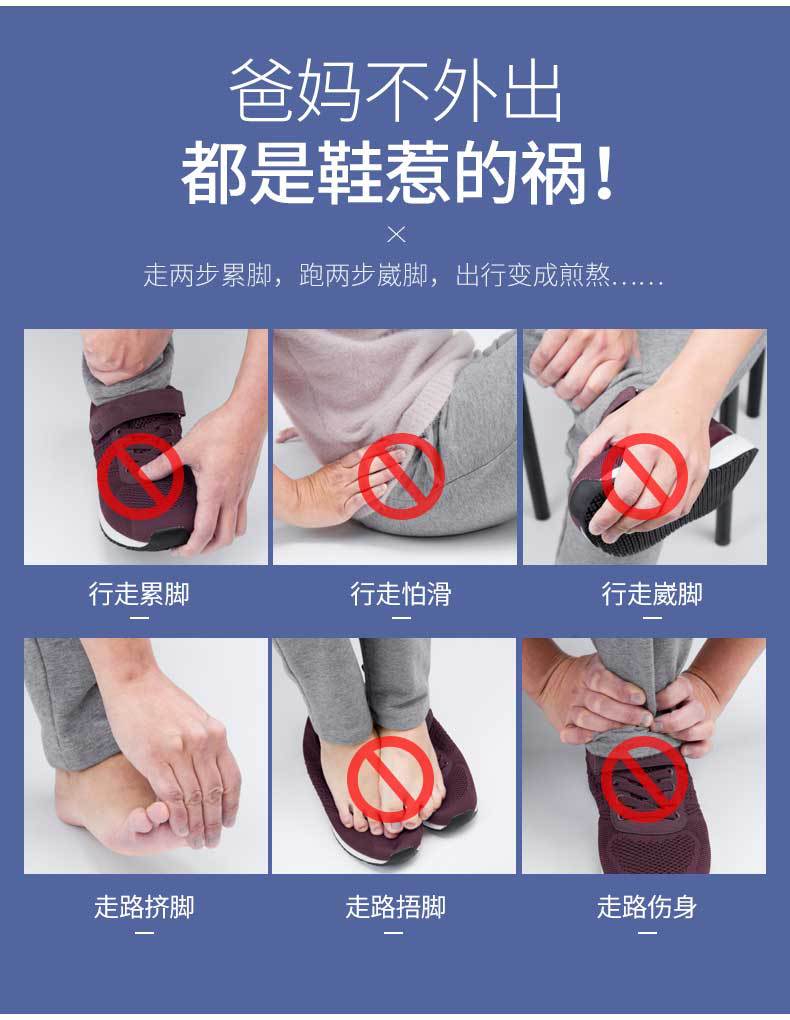 爸妈不外出
都是鞋惹的祸！

×

走两步累脚，跑两步崴脚，出行变成煎熬......

行走累脚

行走怕滑

行走崴脚

走路挤脚

走路捂脚

走路伤身