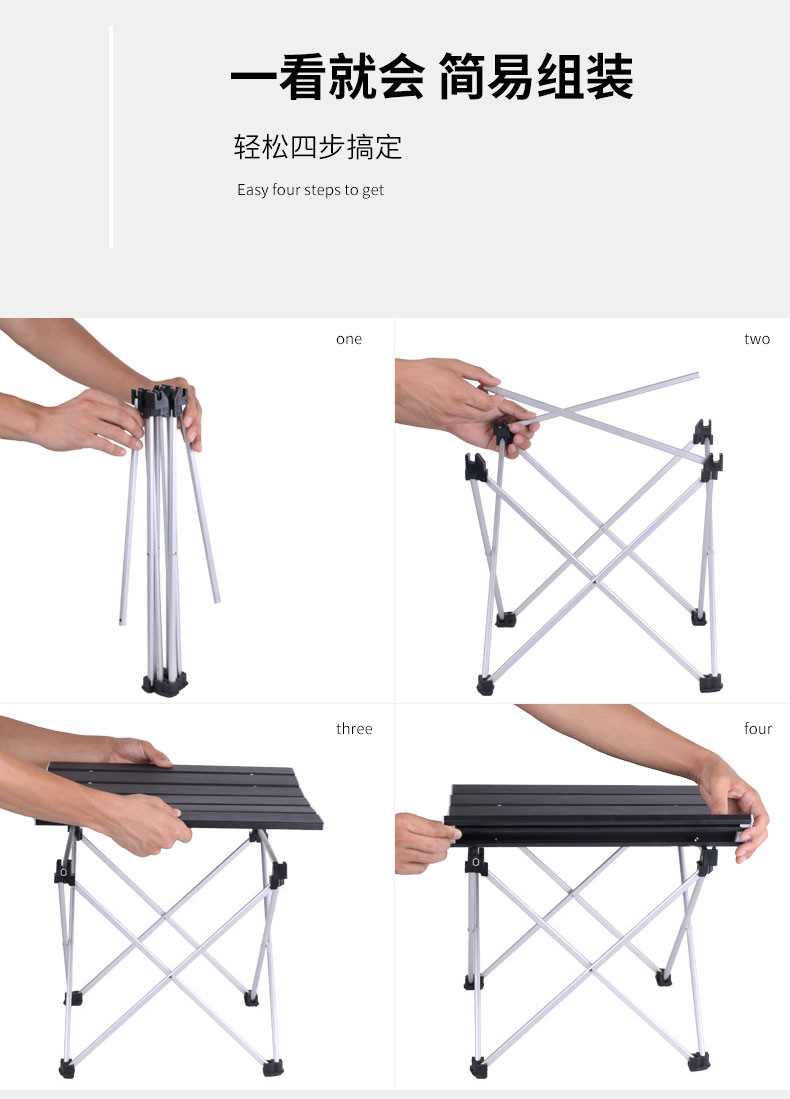 一看就会 简易组装

轻松四步搞定

Easy four steps to get

one

two

three

four