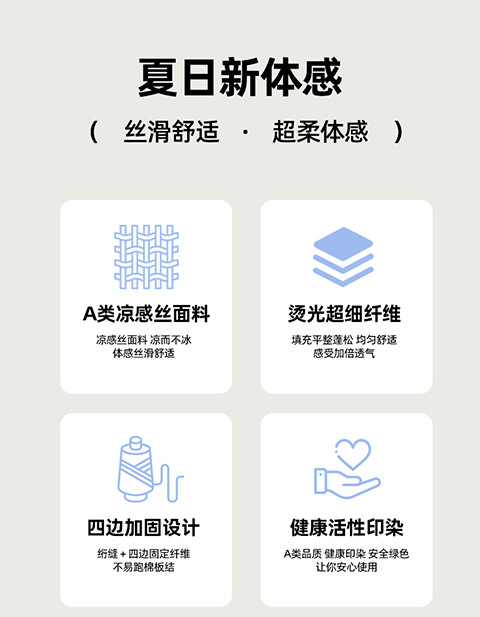 夏日新体感

( 丝滑舒适 · 超柔体感 )

A类凉感丝面料

凉感丝面料 凉而不冰
体感丝滑舒适

烫光超细纤维

填充平整蓬松 均匀舒适
感受加倍透气

四边加固设计

绗缝+四边固定纤维
不易跑棉板结

健康活性印染

A类品质 健康印染 安全绿色
让你安心使用