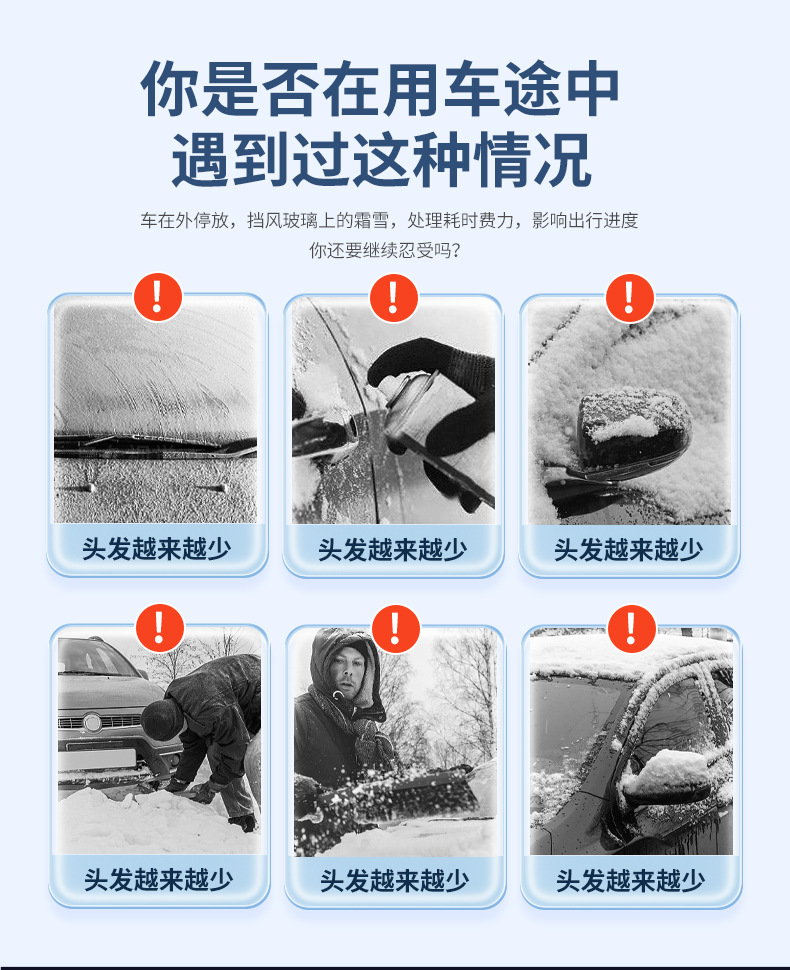 你是否在用车途中
遇到过这种情况

车在外停放，挡风玻璃上的霜雪，处理耗时费力，影响出行进度
你还要继续忍受吗？

!
头发越来越少

!
头发越来越少

!
头发越来越少

!
头发越来越少

!
头发越来越少

!
头发越来越少