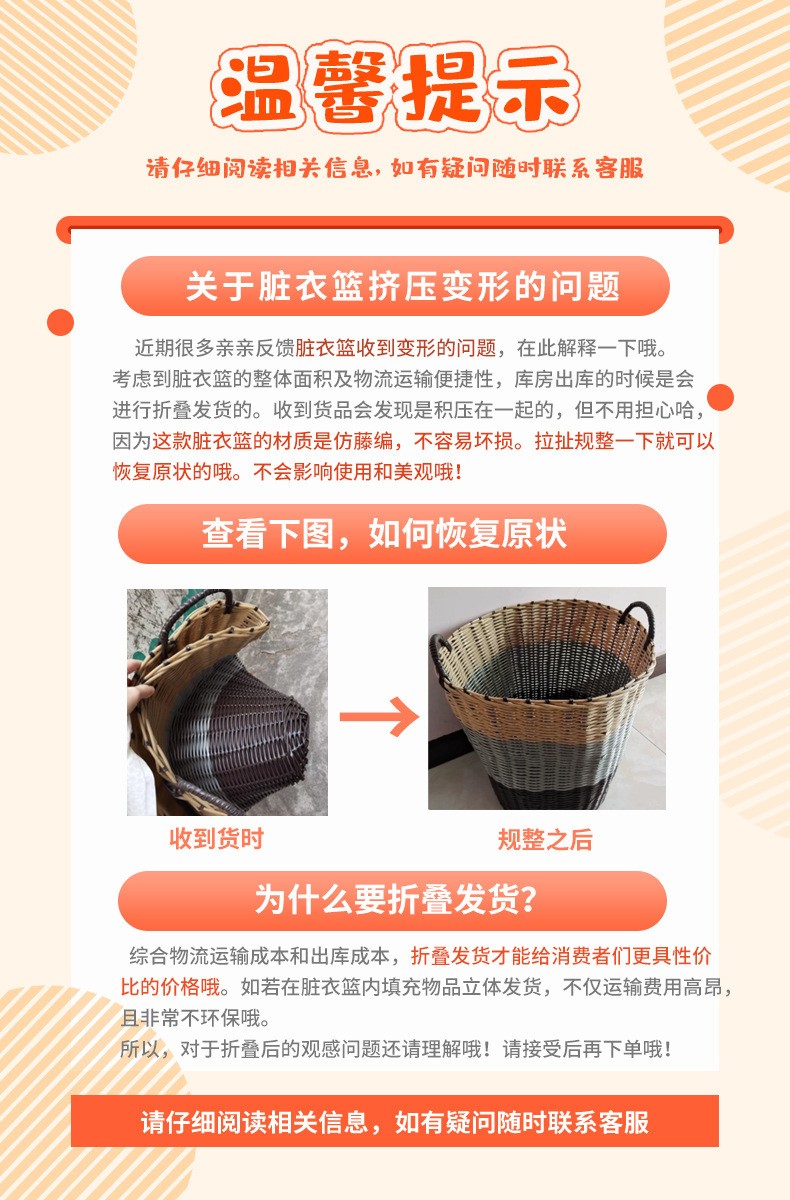 温馨提示

请仔细阅读相关信息，如有疑问随时联系客服

关于脏衣篮挤压变形的问题

近期很多亲亲反馈脏衣篮收到变形的问题，在此解释一下哦。考虑到脏衣篮的整体面积及物流运输便捷性，库房出库的时候是会进行折叠发货的。收到货品会发现是积压在一起的，但不用担心哈，因为这款脏衣篮的材质是仿藤编，不容易坏损。拉扯规整一下就可以恢复原状的哦。不会影响使用和美观哦！

查看下图，如何恢复原状

收到货时

规整之后

为什么要折叠发货?

综合物流运输成本和出库成本，折叠发货才能给消费者们更具性价比的价格哦。如若在脏衣篮内填充物品立体发货，不仅运输费用高昂，且非常不环保哦。
所以，对于折叠后的观感问题还请理解哦！请接受后再下单哦！

请仔细阅读相关信息，如有疑问随时联系客服