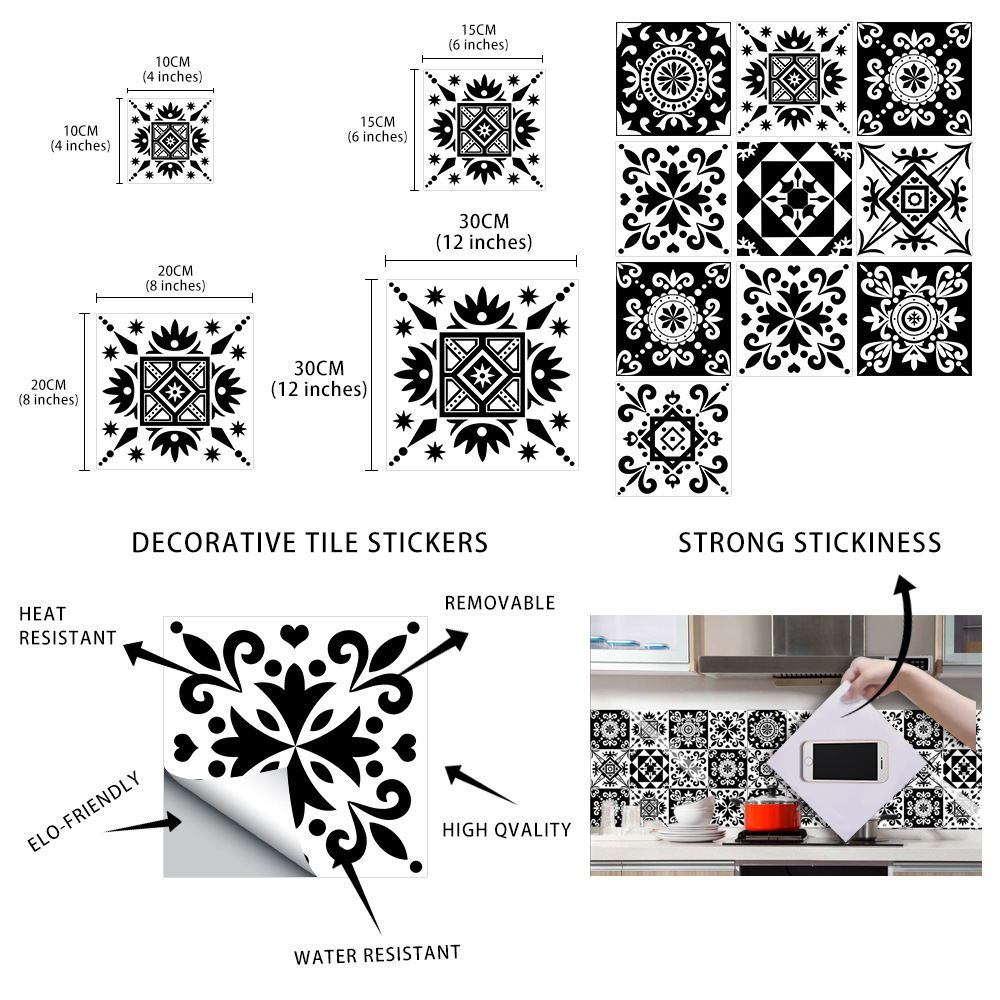 10CM
(4 inches)

10CM
(4 inches)

15CM
(6 inches)

15CM
(6 inches)

20CM
(8 inches)

20CM
(8 inches)

30CM
(12 inches)

30CM
(12 inches)

DECORATIVE TILE STICKERS

STRONG STICKINESS

HEAT RESISTANT

REMOVABLE

ELO-FRIENDLY

HIGH QVALITY

WATER RESISTANT