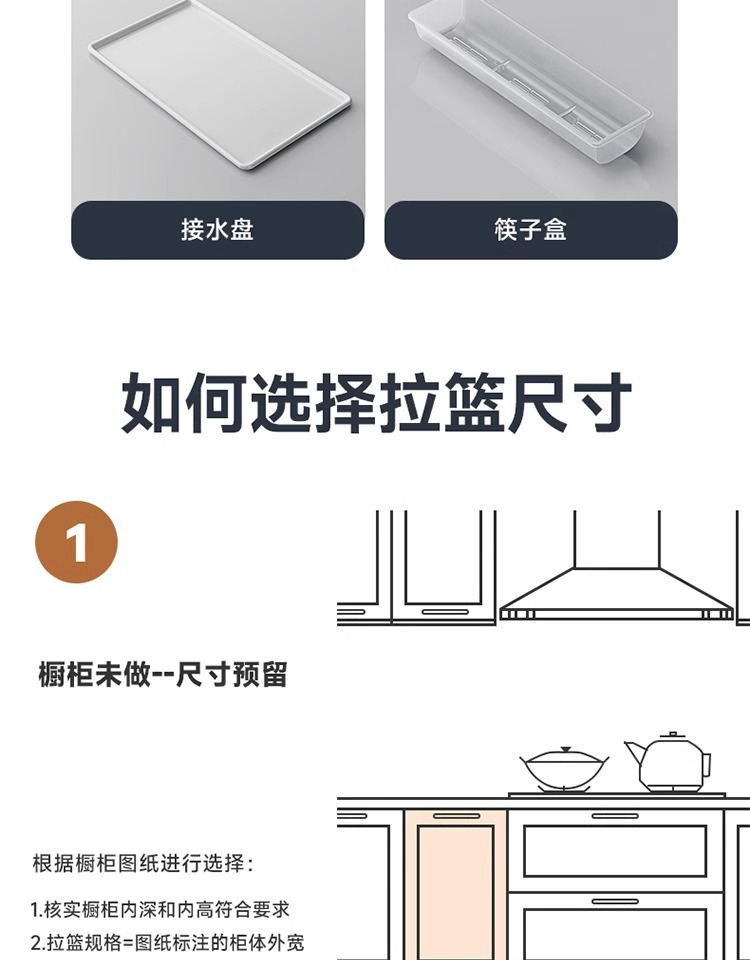 接水盘

筷子盒

如何选择拉篮尺寸

1

橱柜未做--尺寸预留

根据橱柜图纸进行选择：

1.核实橱柜内深和内高符合要求

2.拉篮规格=图纸标注的柜体外宽