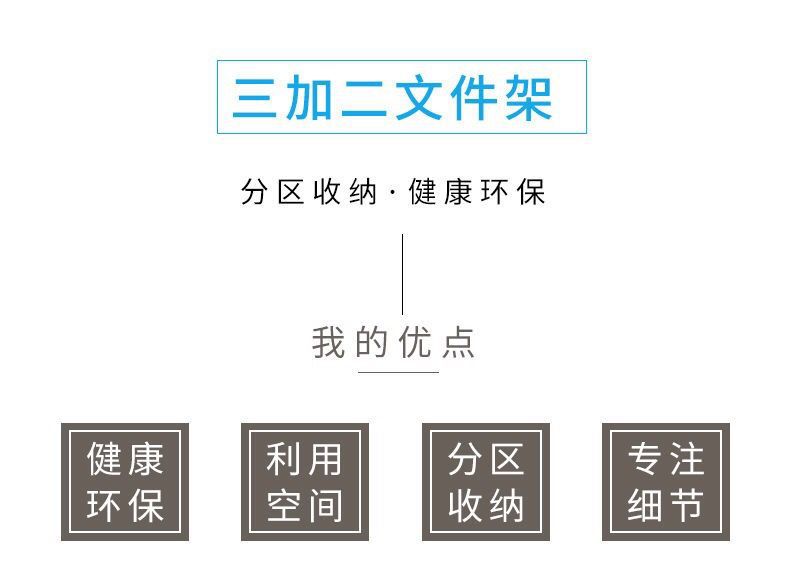 三加二文件架

分区收纳·健康环保

我的优点

健康
环保

利用
空间

分区
收纳

专注
细节