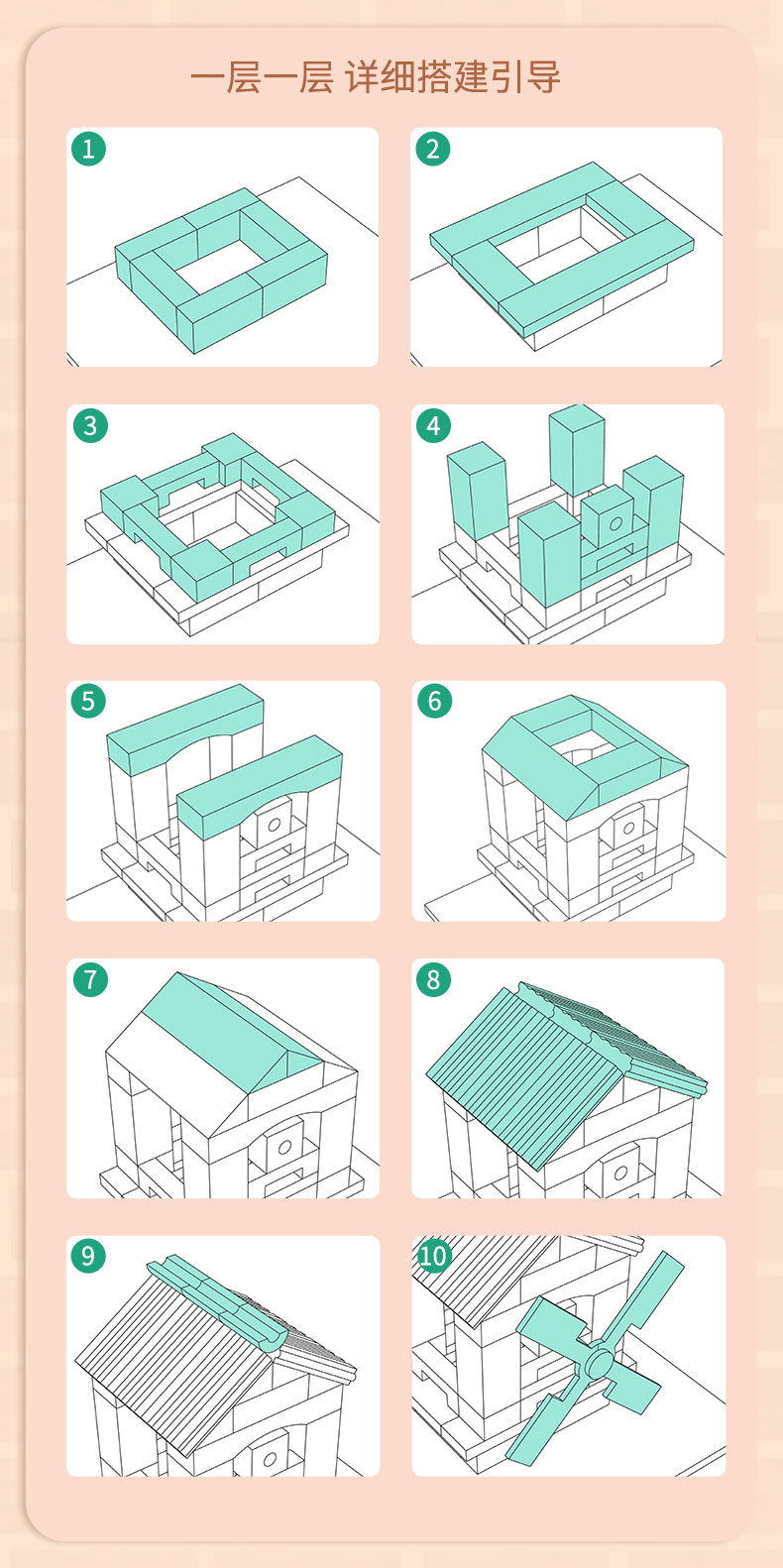 一层一层 详细搭建引导

1

2

3

4

5

6

7

8

9

10