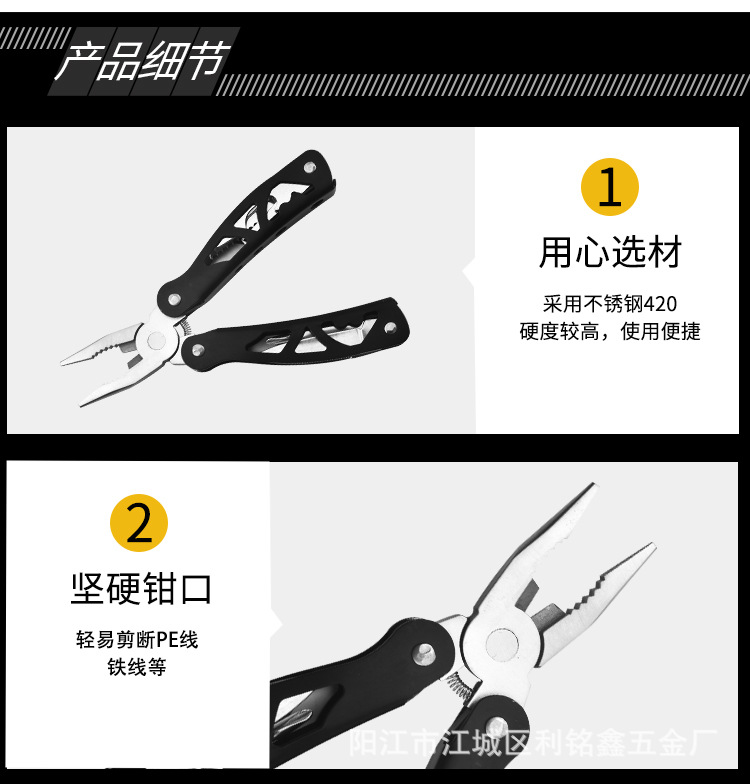 产品细节

1
用心选材
采用不锈钢420
硬度较高，使用便捷

2
坚硬钳口
轻易剪断PE线
铁线等

阳江市江城区利铭鑫五金厂