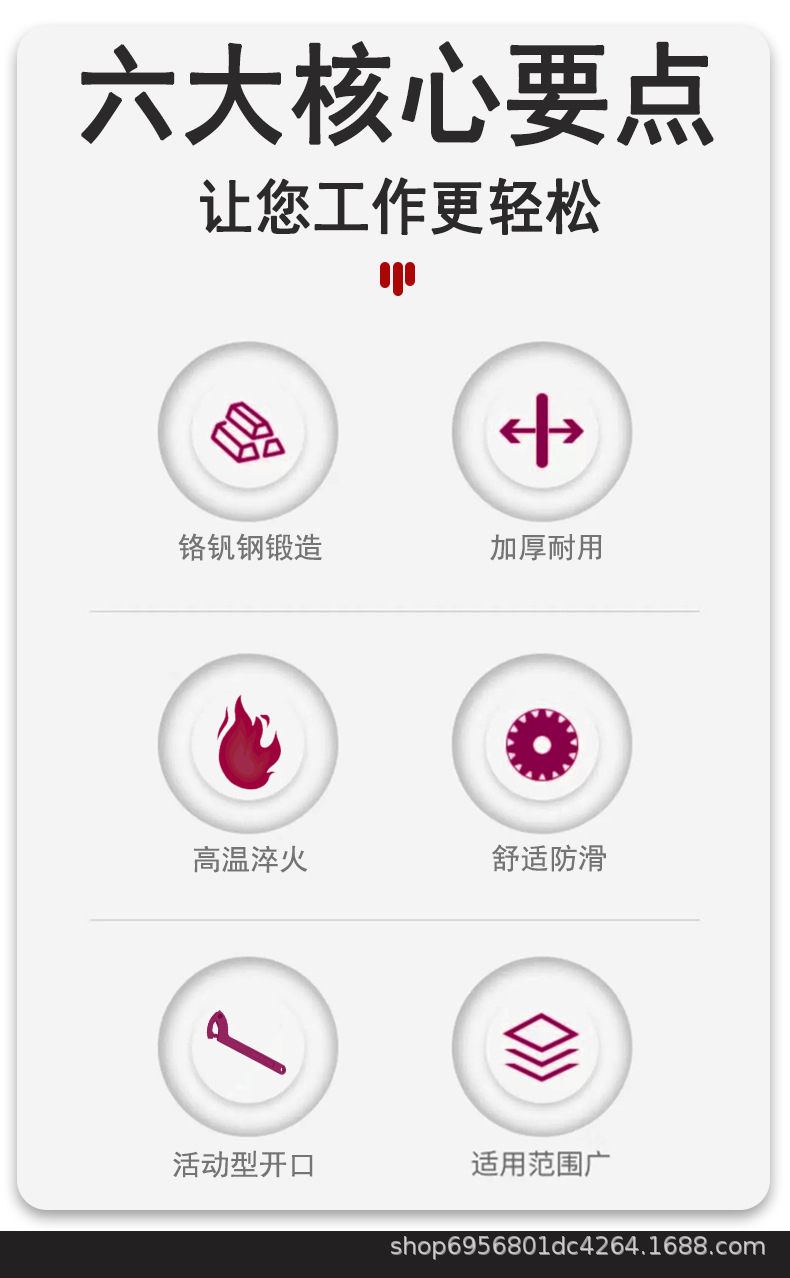 六大核心要点

让您工作更轻松

铬钒钢锻造

加厚耐用

高温淬火

舒适防滑

活动型开口

适用范围广

shop6956801dc4264.1688.com