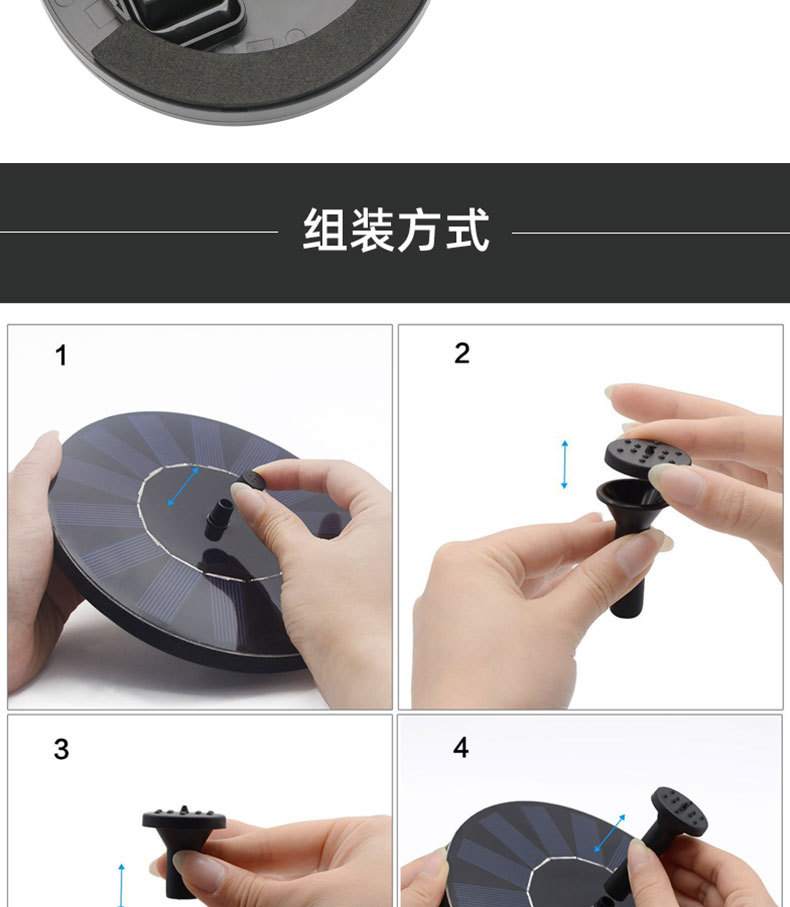 组装方式

1

2

3

4