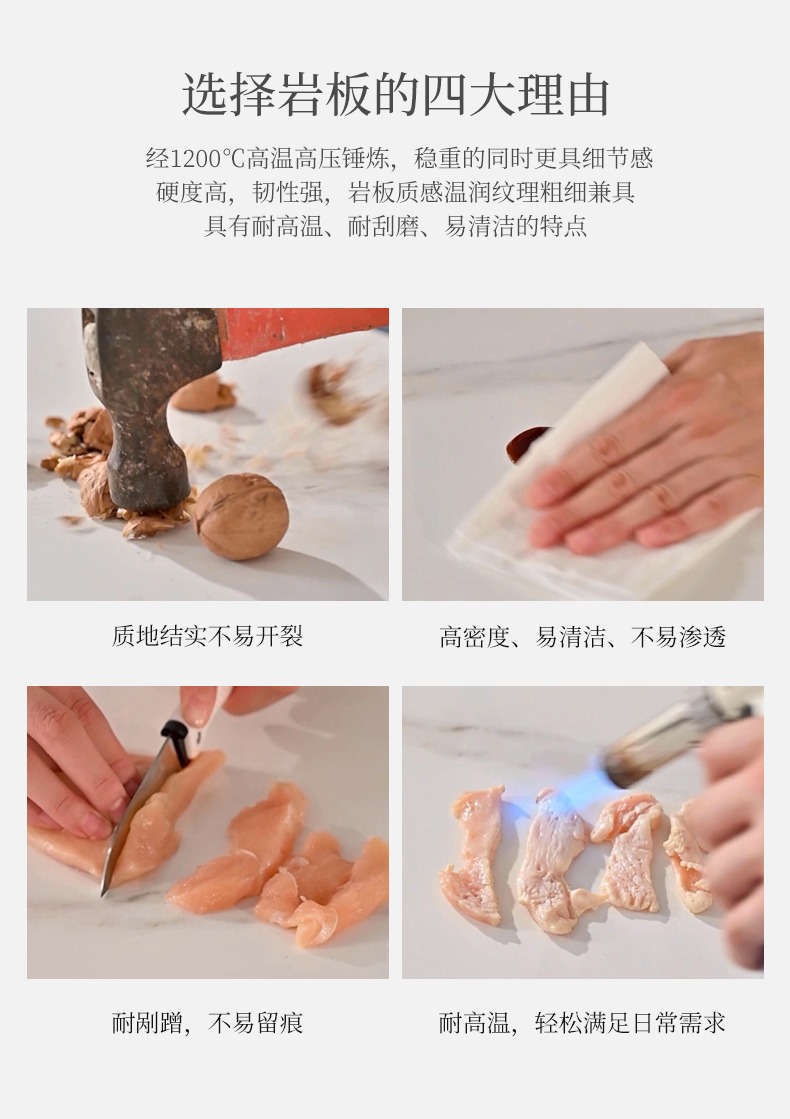 选择岩板的四大理由

经1200℃高温高压锤炼，稳重的同时更具细节感
硬度高，韧性强，岩板质感温润纹理粗细兼具
具有耐高温、耐刮磨、易清洁的特点

质地结实不易开裂

高密度、易清洁、不易渗透

耐剐蹭，不易留痕

耐高温，轻松满足日常需求