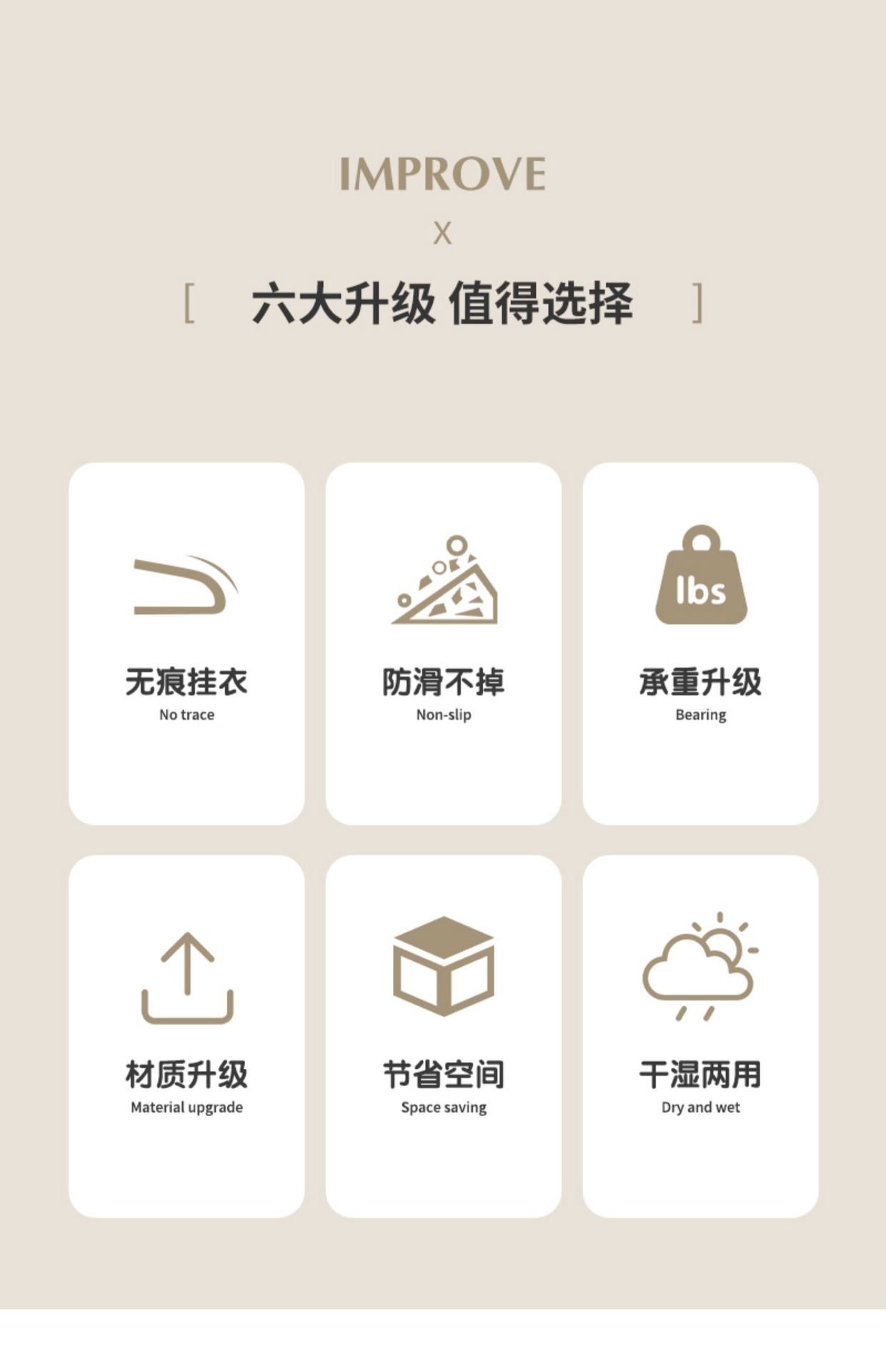 IMPROVE

X

[ 六大升级 值得选择 ]

lbs

无痕挂衣
No trace

防滑不掉
Non-slip

承重升级
Bearing

材质升级
Material upgrade

节省空间
Space saving

干湿两用
Dry and wet