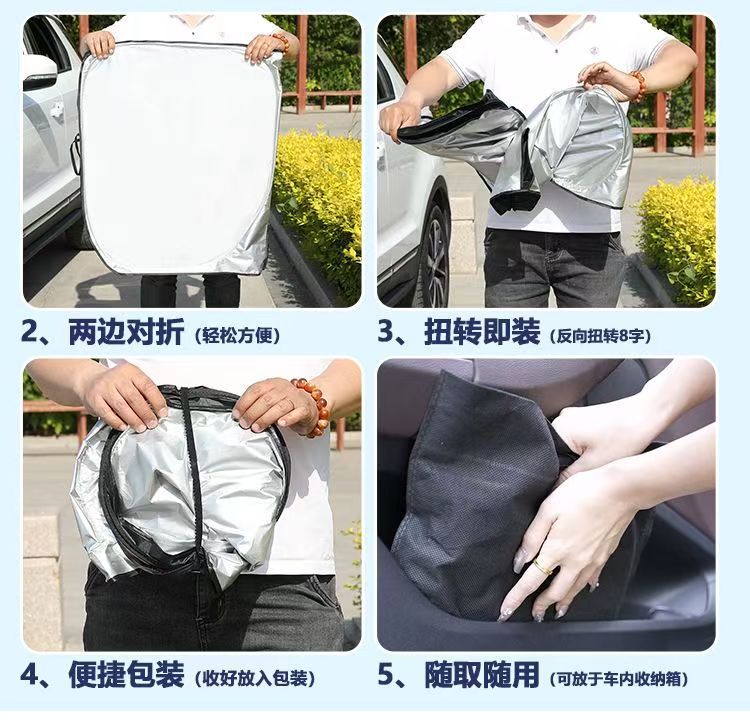 2、两边对折（轻松方便）

3、扭转即装（反向扭转8字）

4、便捷包装（收好放入包装）

5、随取随用（可放于车内收纳箱）