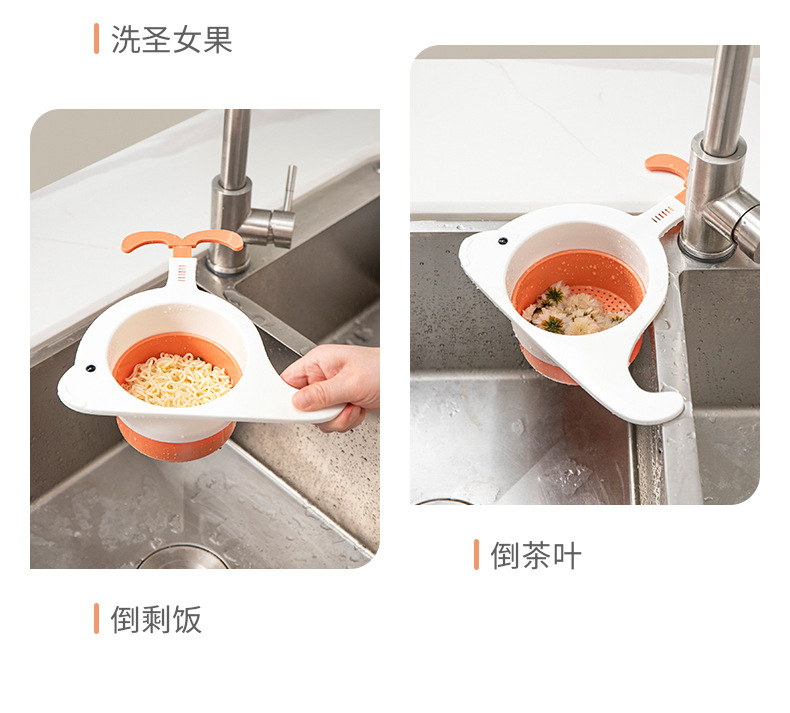 洗圣女果

倒茶叶

倒剩饭