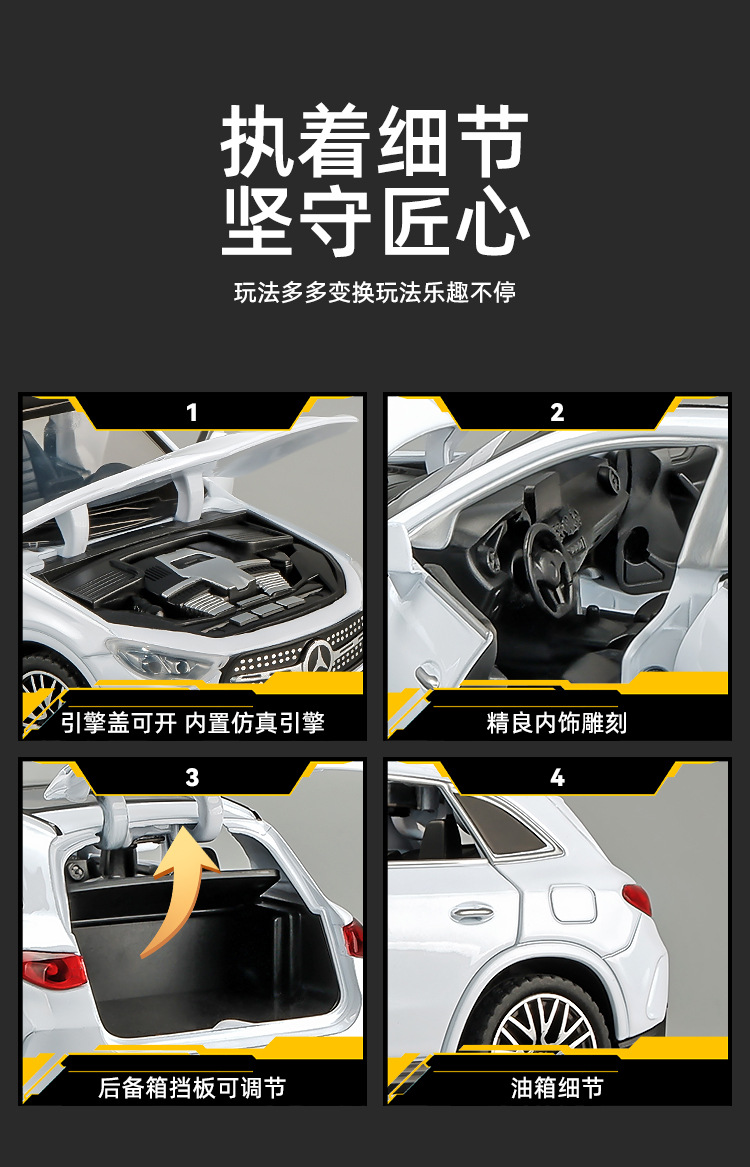 执着细节
坚守匠心

玩法多多变换玩法乐趣不停

1
引擎盖可开 内置仿真引擎

2
精良内饰雕刻

3
后备箱挡板可调节

4
油箱细节