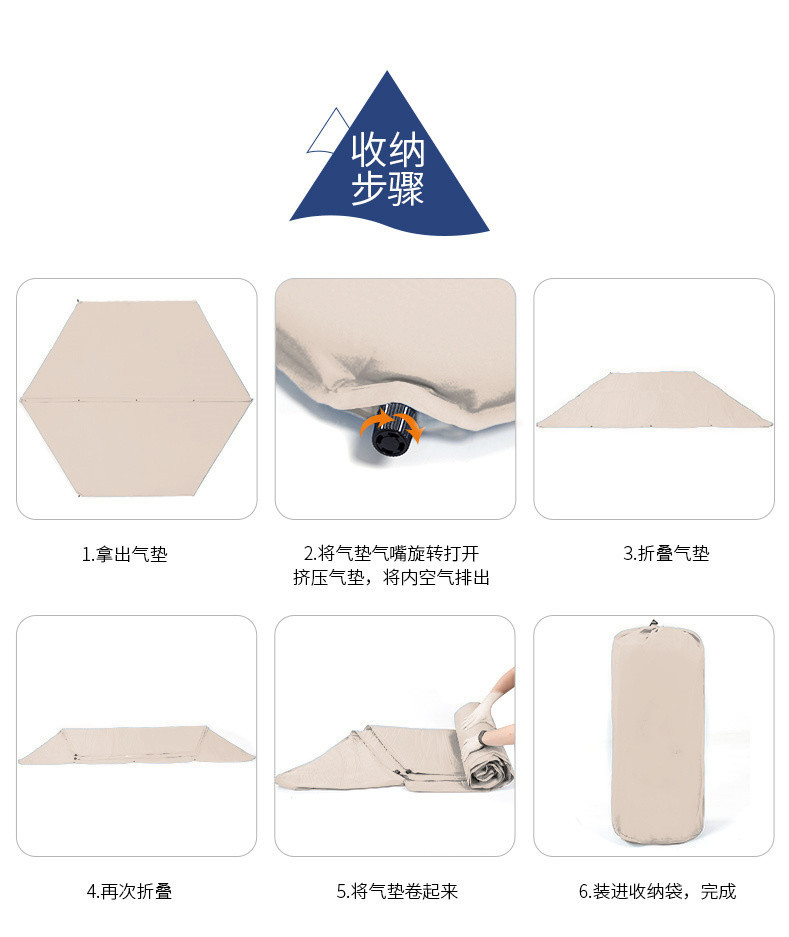 收纳
步骤

1.拿出气垫

2.将气垫气嘴旋转打开
挤压气垫，将内空气排出

3.折叠气垫

4.再次折叠

5.将气垫卷起来

6.装进收纳袋，完成