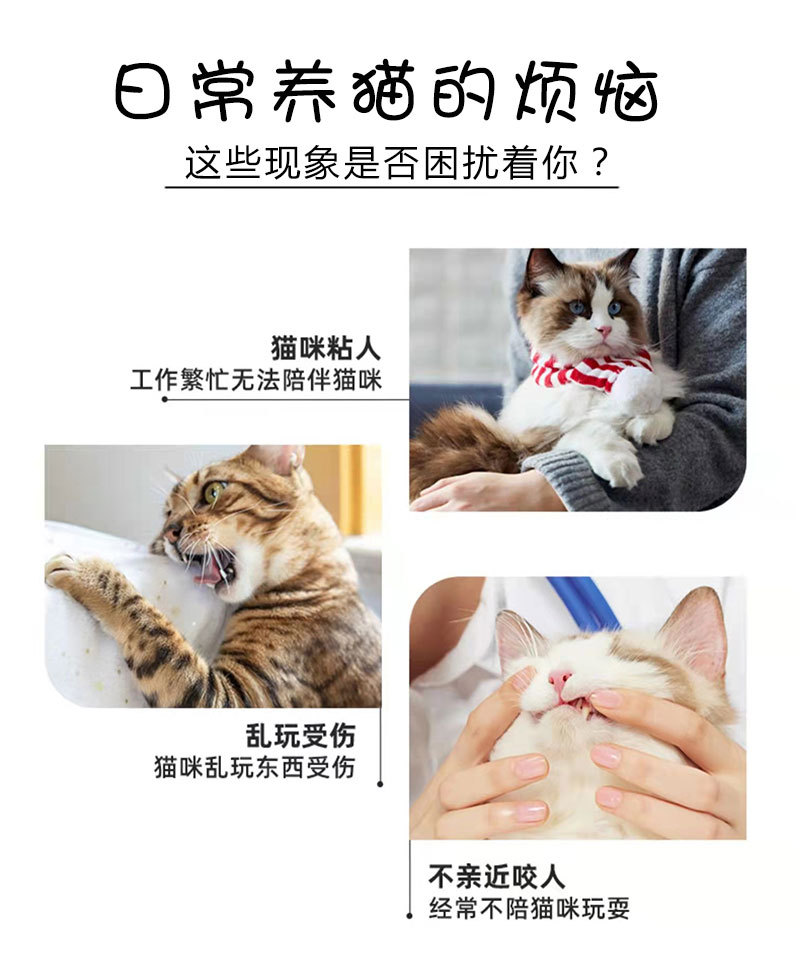 日常养猫的烦恼
这些现象是否困扰着你？

猫咪粘人
工作繁忙无法陪伴猫咪

乱玩受伤
猫咪乱玩东西受伤

不亲近咬人
经常不陪猫咪玩耍