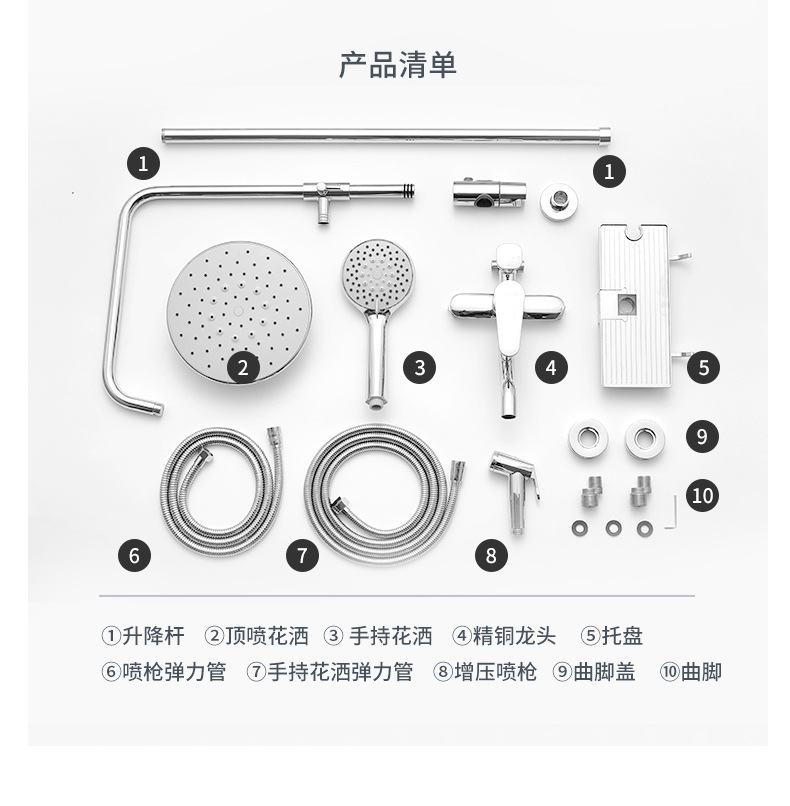 产品清单

1

1

2

3

4

5

9

10

6

7

8

①升降杆 ②顶喷花洒 ③ 手持花洒 ④精铜龙头 ⑤托盘
⑥喷枪弹力管 ⑦手持花洒弹力管 ⑧增压喷枪 ⑨曲脚盖 ⑩曲脚