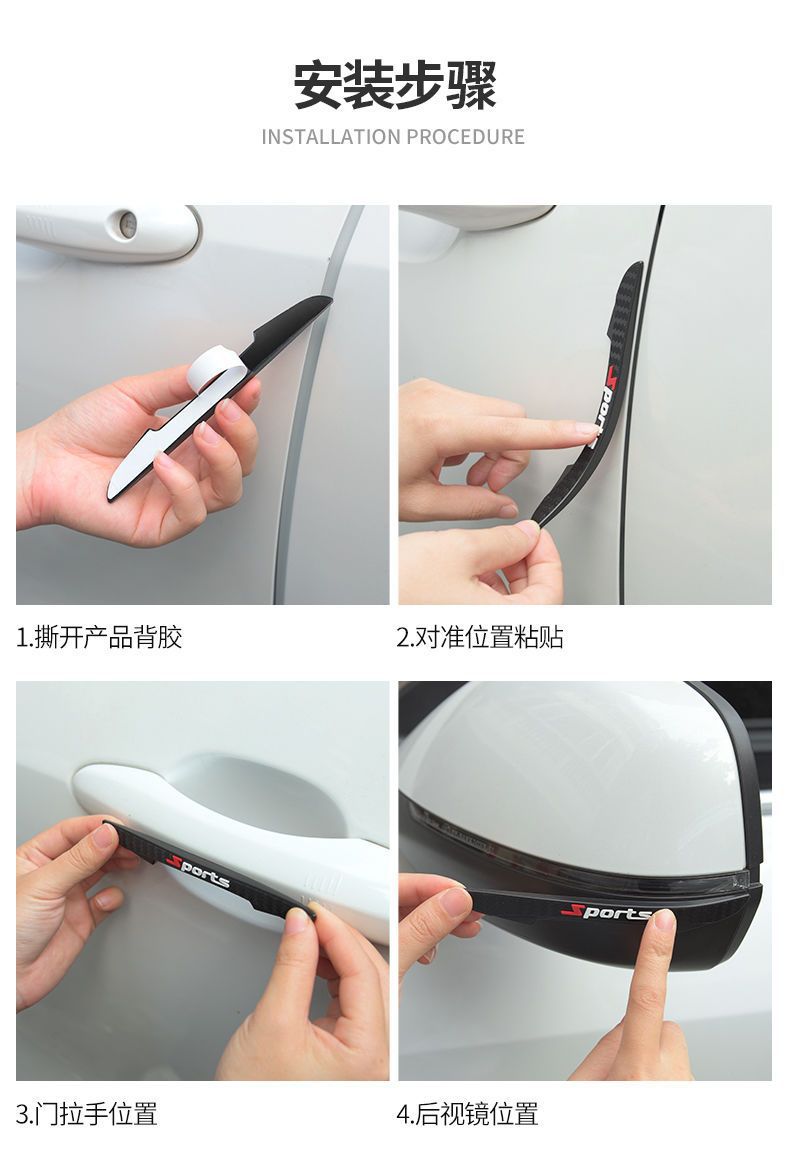 安装步骤
INSTALLATION PROCEDURE

Sports

1.撕开产品背胶

2.对准位置粘贴

Sports

Sports

3.门拉手位置

4.后视镜位置