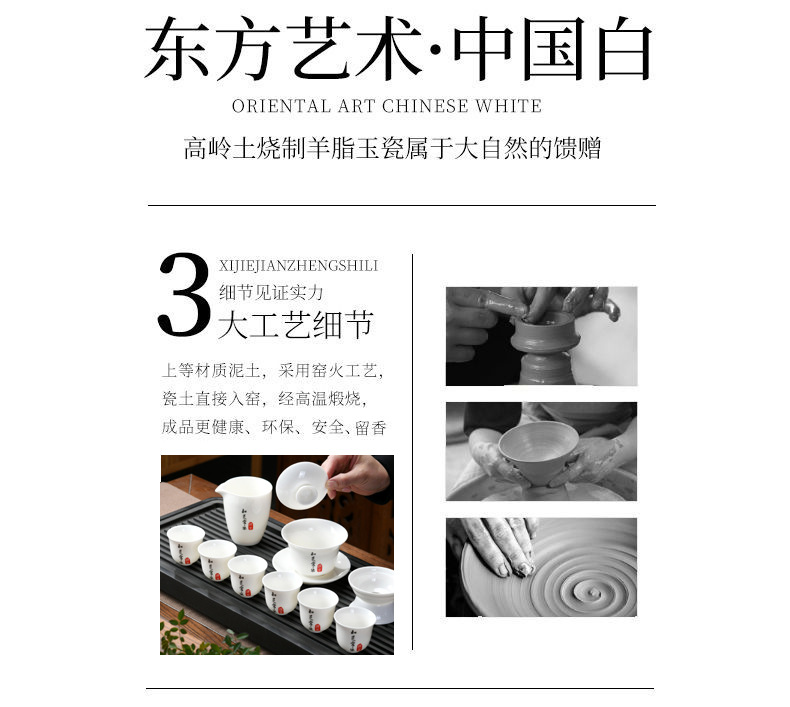 东方艺术·中国白

ORIENTAL ART CHINESE WHITE

高岭土烧制羊脂玉瓷属于大自然的馈赠

3

XIJIEJIANZHENGSHILI

细节见证实力

大工艺细节

上等材质泥土，采用窑火工艺，瓷土直接入窑，经高温煅烧，成品更健康、环保、安全、留香