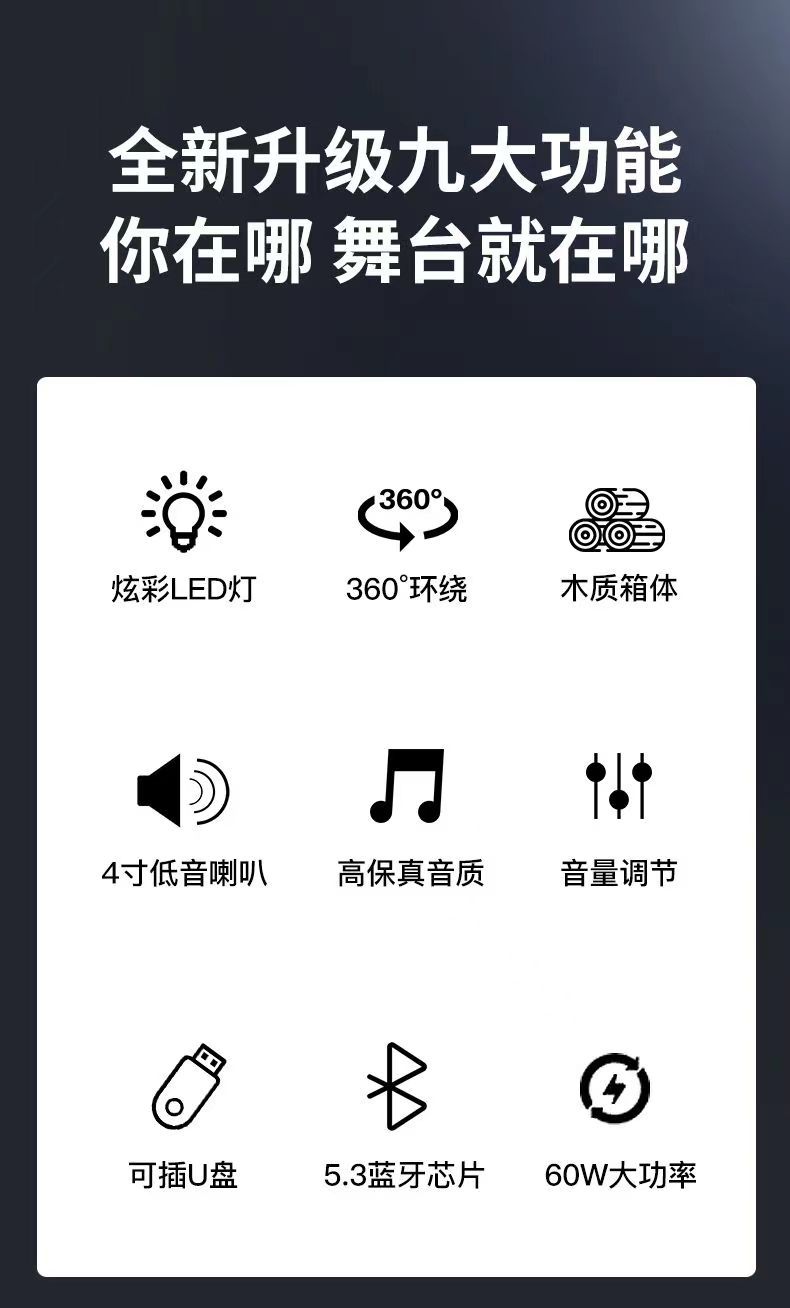 全新升级九大功能
你在哪 舞台就在哪

360°

炫彩LED灯

360°环绕

木质箱体

4寸低音喇叭

高保真音质

音量调节

可插U盘

5.3蓝牙芯片

60W大功率