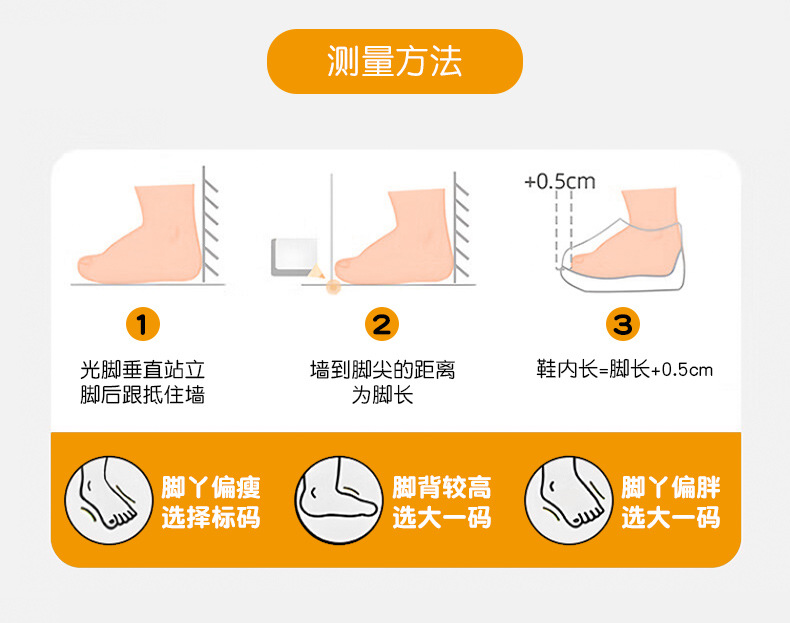 测量方法

+0.5cm

1
光脚垂直站立
脚后跟抵住墙

2
墙到脚尖的距离
为脚长

3
鞋内长=脚长+0.5cm

脚丫偏瘦
选择标码

脚背较高
选大一码

脚丫偏胖
选大一码