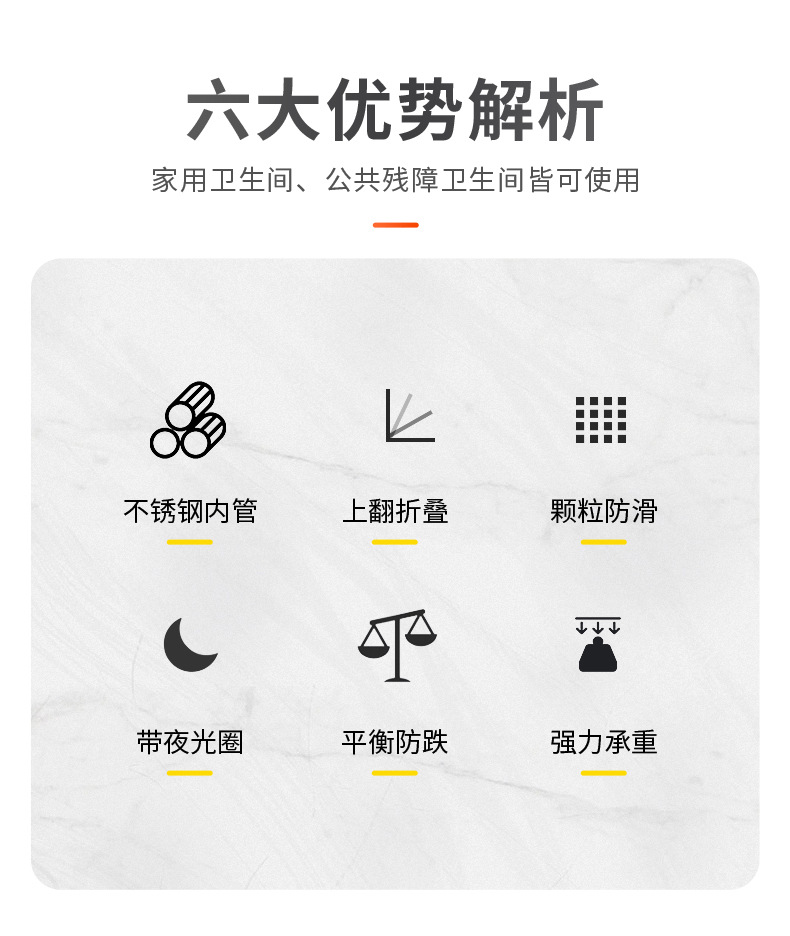 六大优势解析

家用卫生间、公共残障卫生间皆可使用

不锈钢内管

上翻折叠

颗粒防滑

带夜光圈

平衡防跌

强力承重