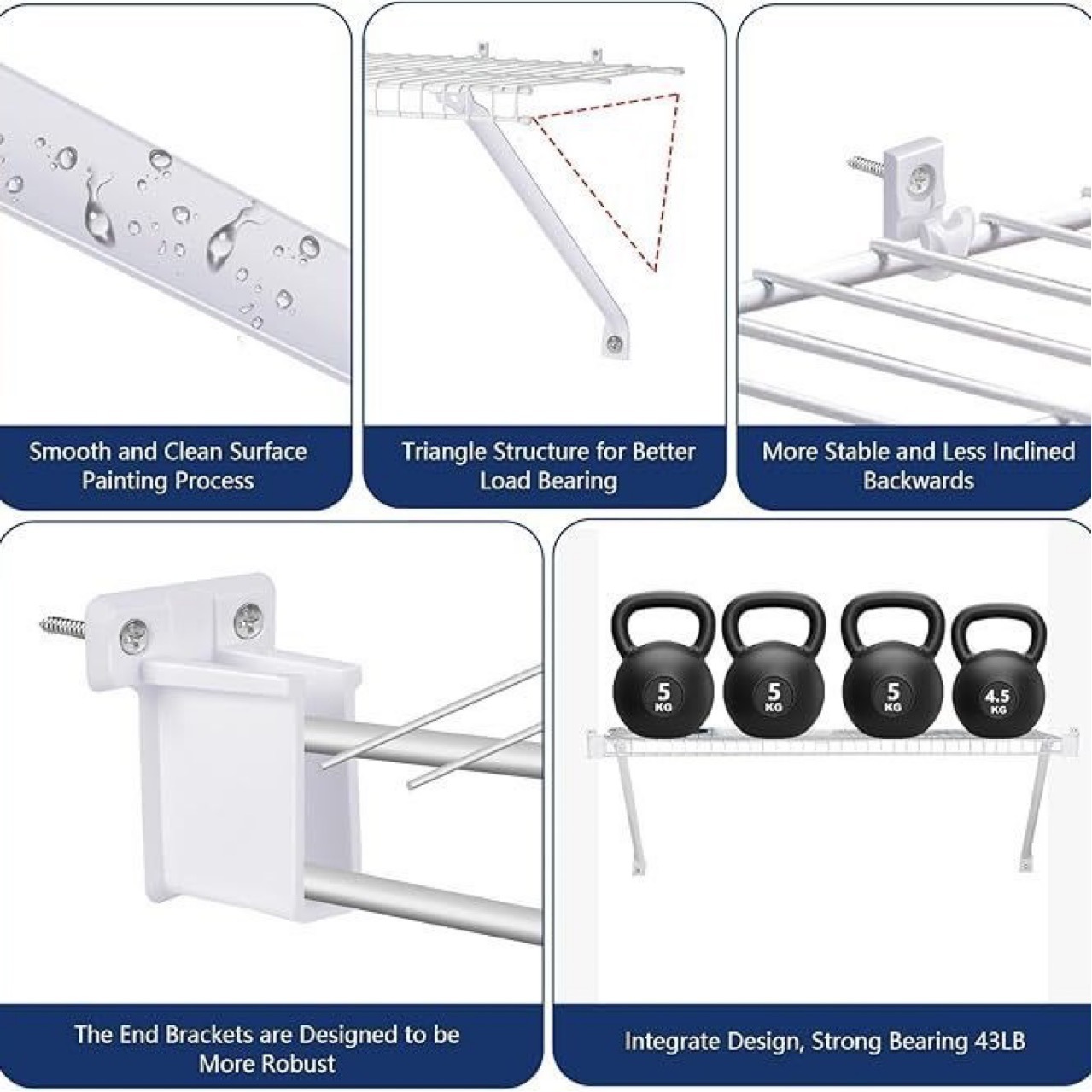 Smooth and Clean Surface Painting Process

Triangle Structure for Better Load Bearing

More Stable and Less Inclined Backwards

The End Brackets are Designed to be More Robust

5 KG

5 KG

5 KG

4.5 KG

Integrate Design, Strong Bearing 43LB