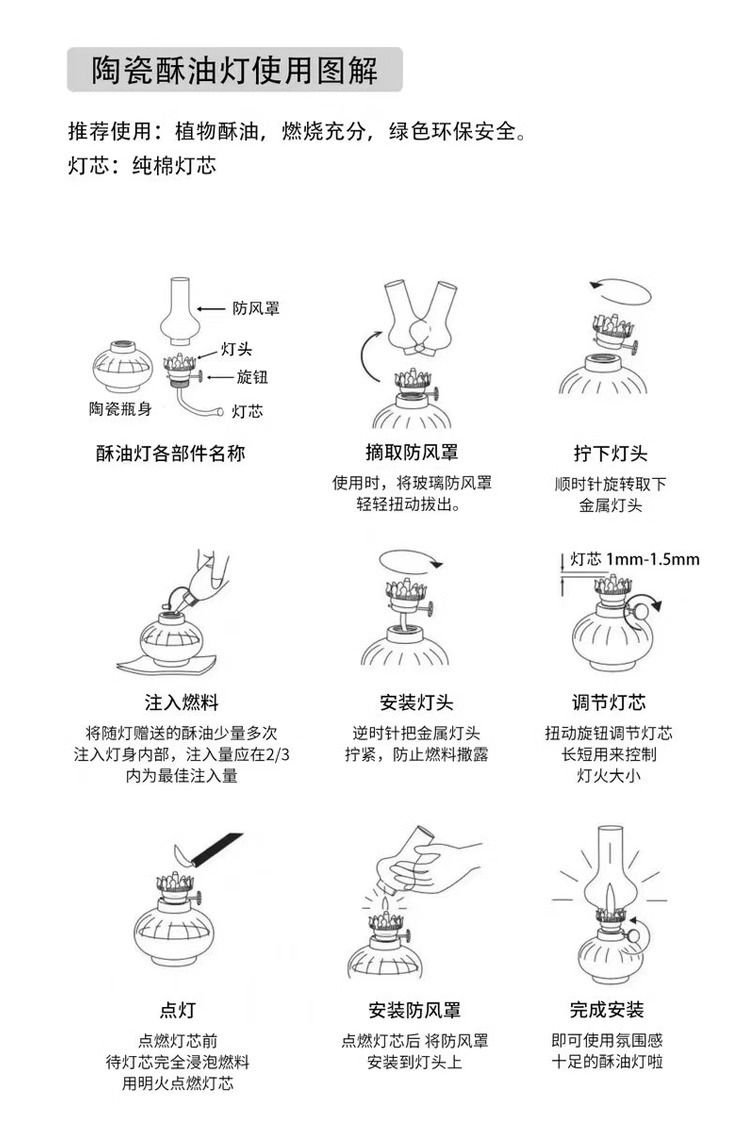 陶瓷酥油灯使用图解

推荐使用：植物酥油，燃烧充分，绿色环保安全。
灯芯：纯棉灯芯

防风罩
灯头
旋钮
陶瓷瓶身
灯芯

酥油灯各部件名称

摘取防风罩
使用时，将玻璃防风罩轻轻扭动拔出。

拧下灯头
顺时针旋转取下金属灯头

注入燃料
将随灯赠送的酥油少量多次注入灯身内部，注入量应在2/3内为最佳注入量

安装灯头
逆时针把金属灯头拧紧，防止燃料撒露

灯芯 1mm-1.5mm

调节灯芯
扭动旋钮调节灯芯长短用来控制灯火大小

点灯
点燃灯芯前待灯芯完全浸泡燃料用明火点燃灯芯

安装防风罩
点燃灯芯后 将防风罩安装到灯头上

完成安装
即可使用氛围感十足的酥油灯啦