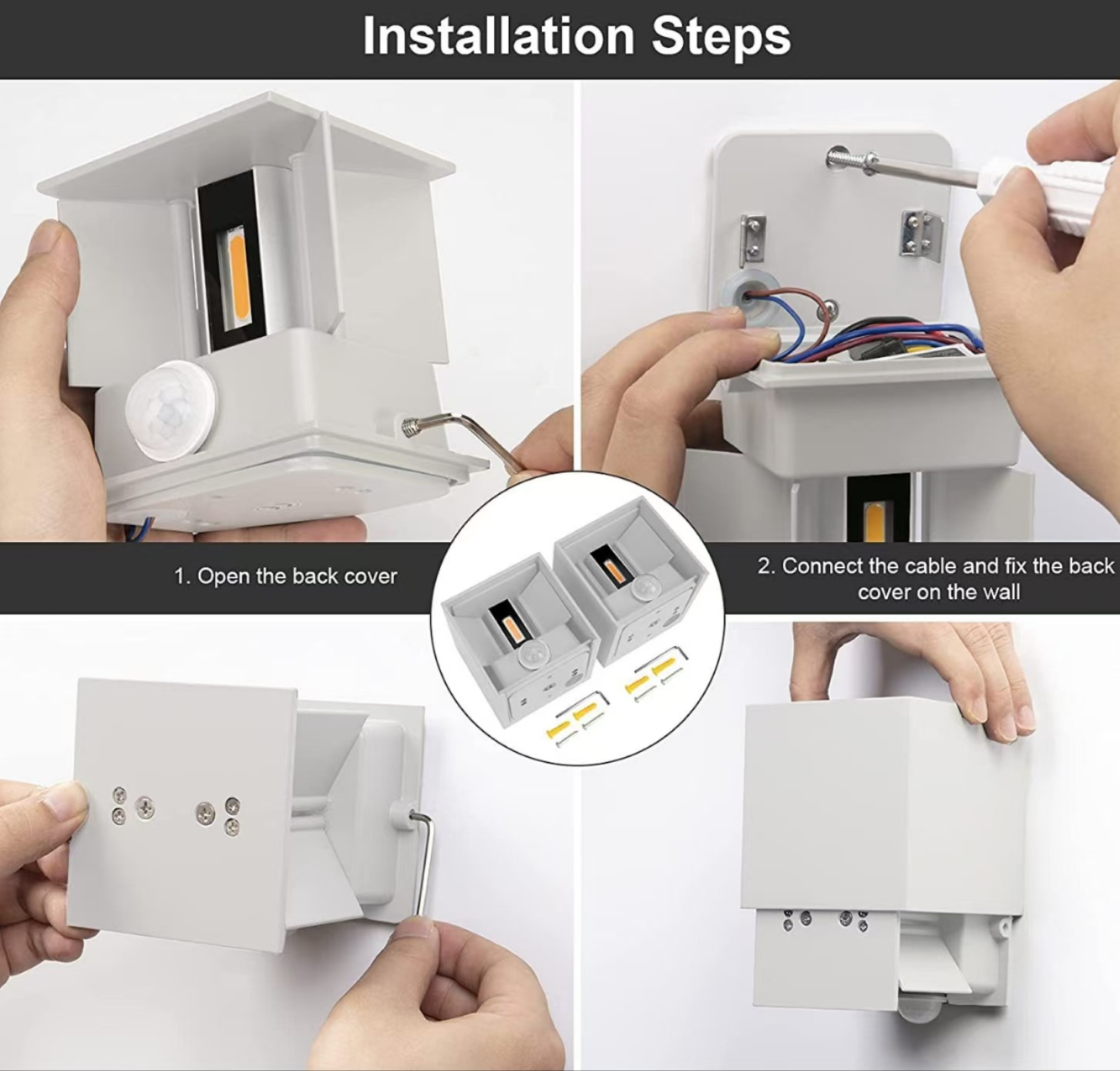 Installation Steps

1. Open the back cover

2. Connect the cable and fix the back cover on the wall