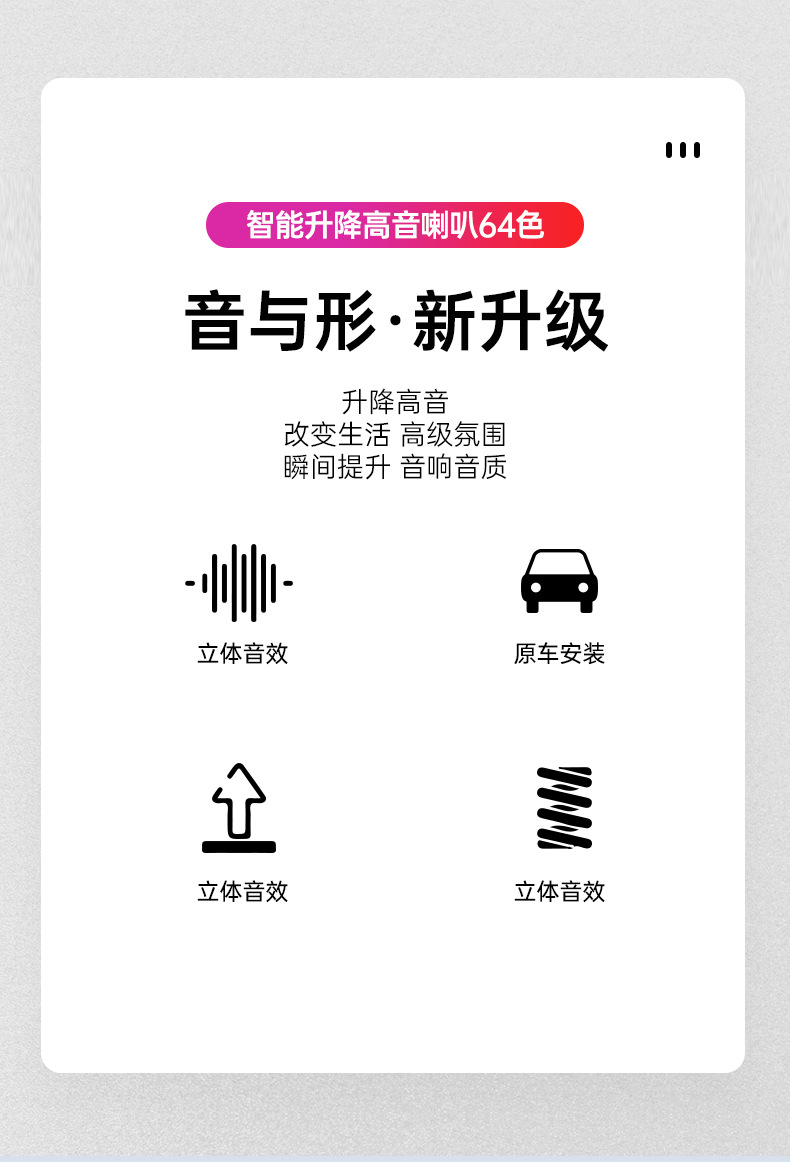 智能升降高音喇叭64色

音与形·新升级

升降高音
改变生活 高级氛围
瞬间提升 音响音质

立体音效

原车安装

立体音效

立体音效