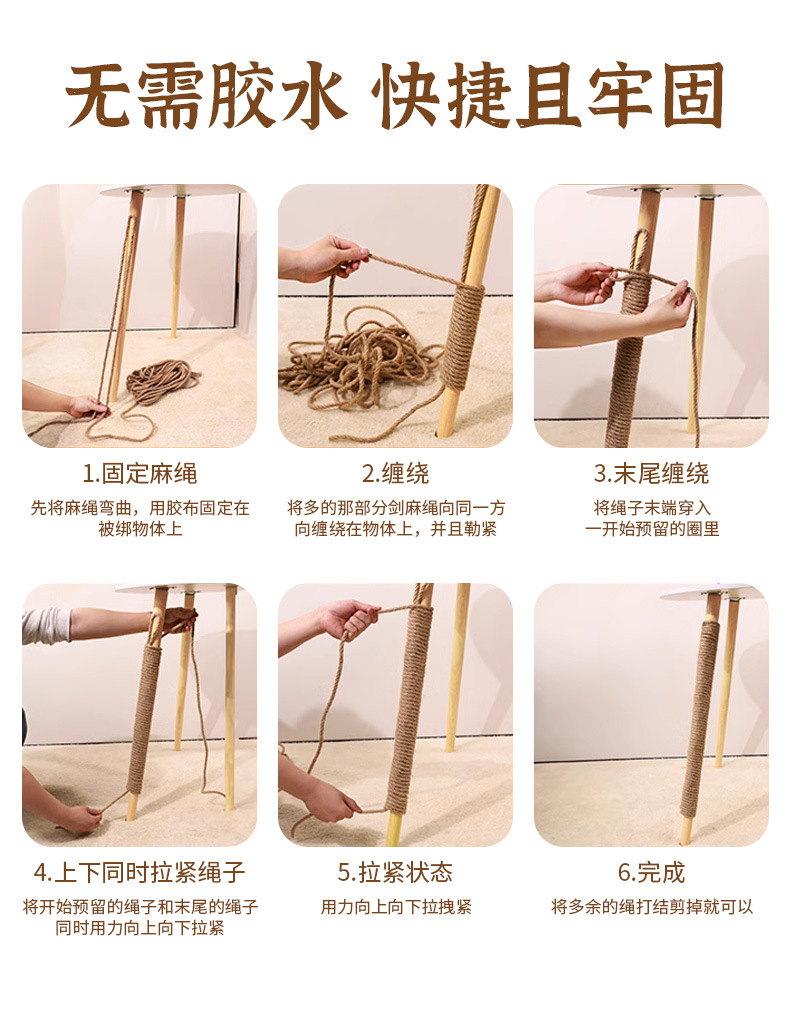 无需胶水 快捷且牢固

1.固定麻绳

先将麻绳弯曲，用胶布固定在被绑物体上

2.缠绕

将多的那部分剑麻绳向同一方向缠绕在物体上，并且勒紧

3.末尾缠绕

将绳子末端穿入一开始预留的圈里

4.上下同时拉紧绳子

将开始预留的绳子和末尾的绳子同时用力向上向下拉紧

5.拉紧状态

用力向上向下拉拽紧

6.完成

将多余的绳打结剪掉就可以