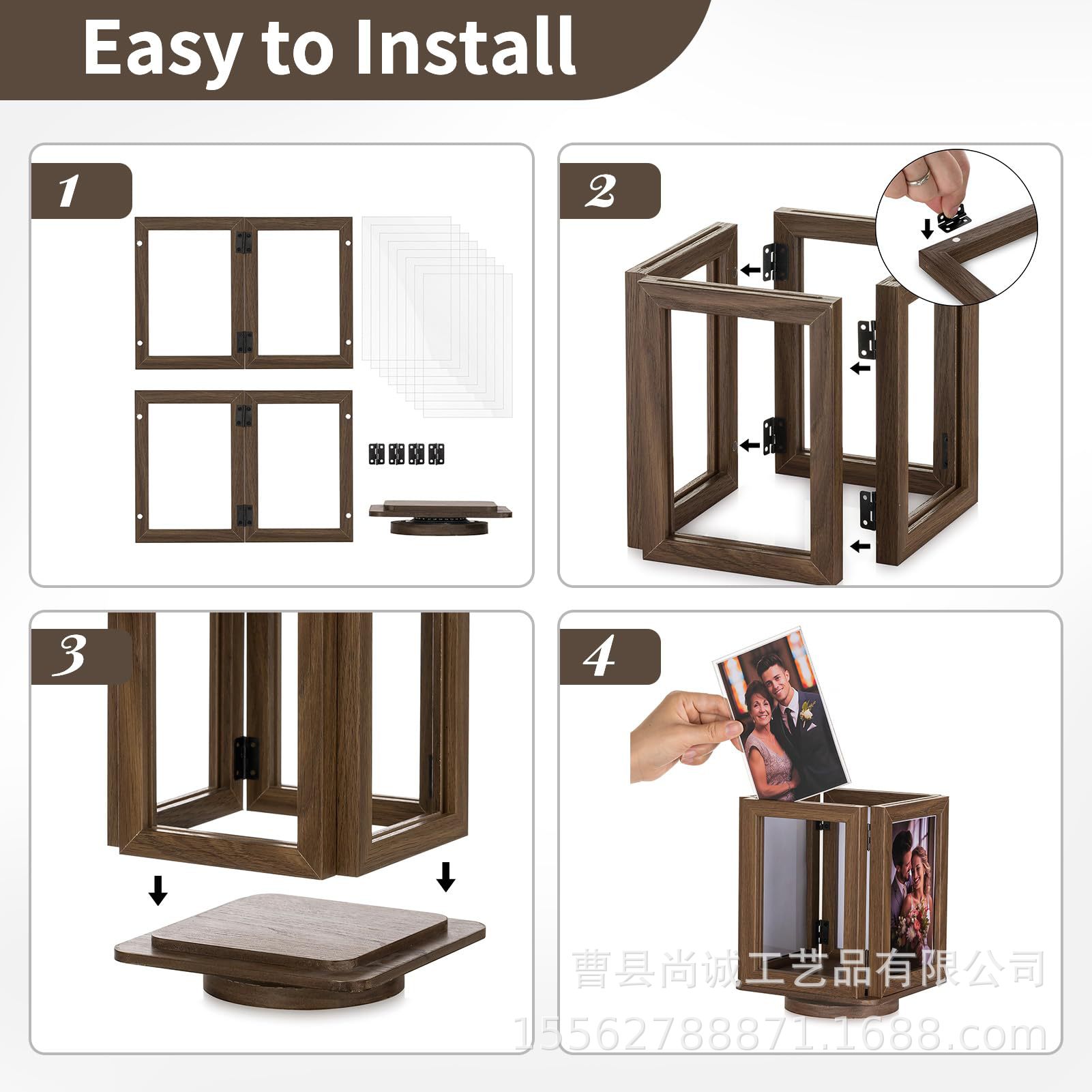 Easy to Install

1

2

3

4

曹县尚诚工艺品有限公司
15562788871.1688.com