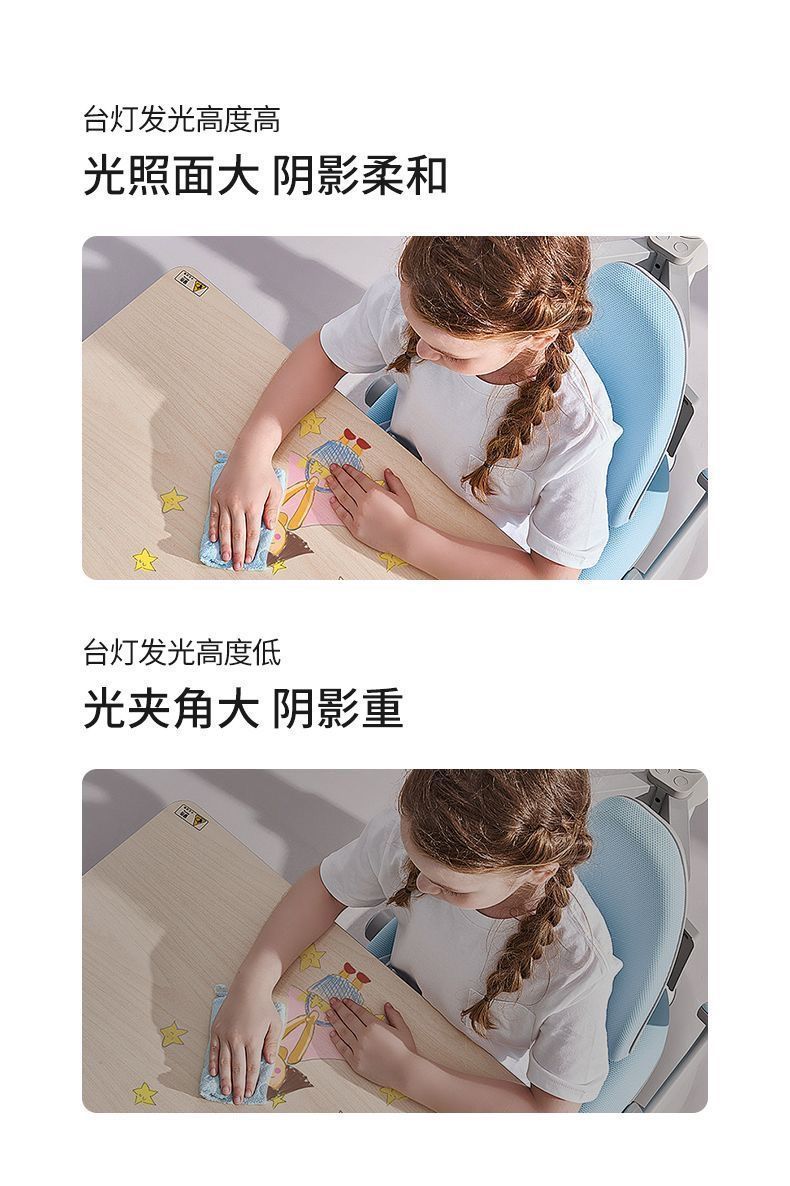 台灯发光高度高

光照面大 阴影柔和

台灯发光高度低

光夹角大 阴影重